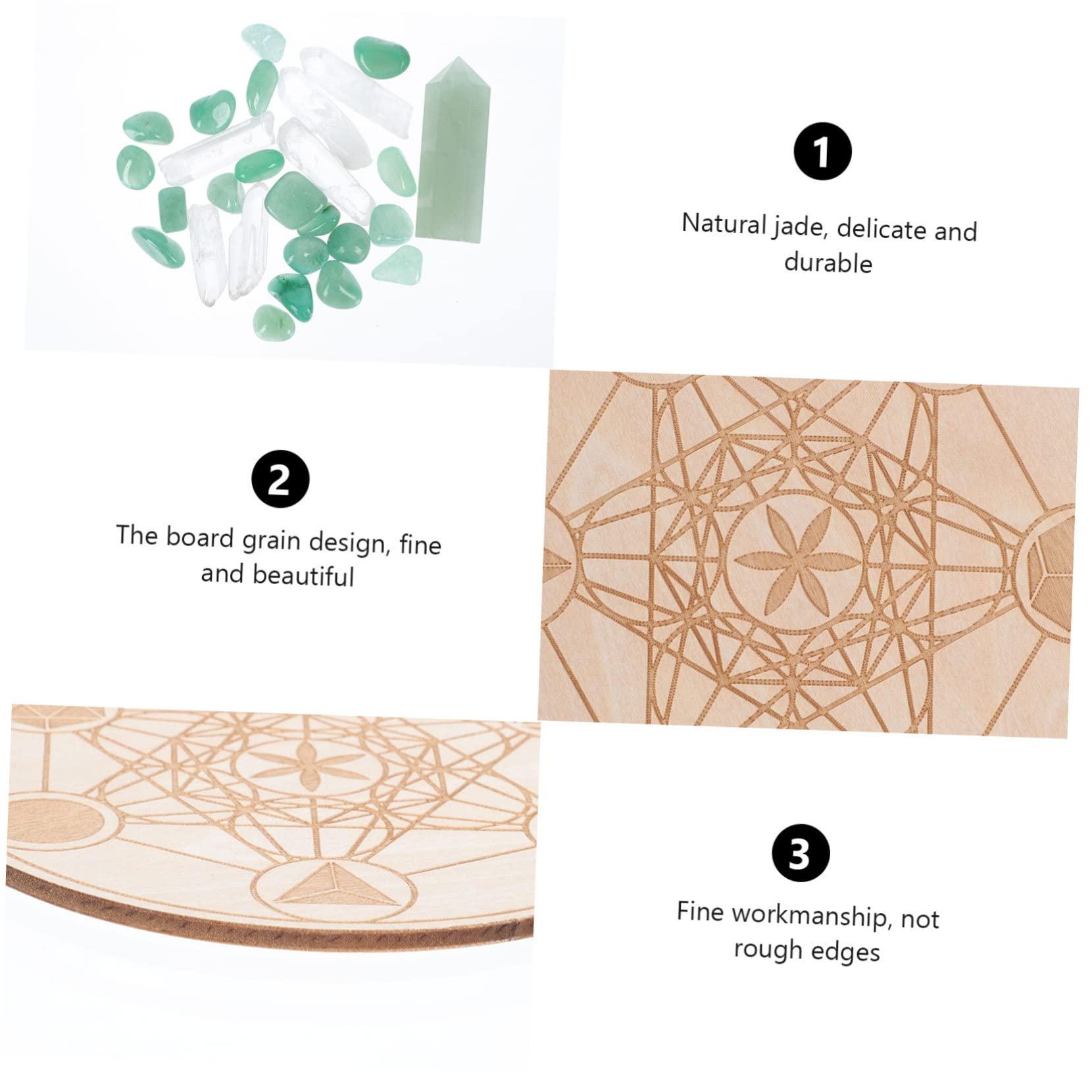 1

Natural jade, delicate and durable

2

The board grain design, fine and beautiful

3

Fine workmanship, not rough edges