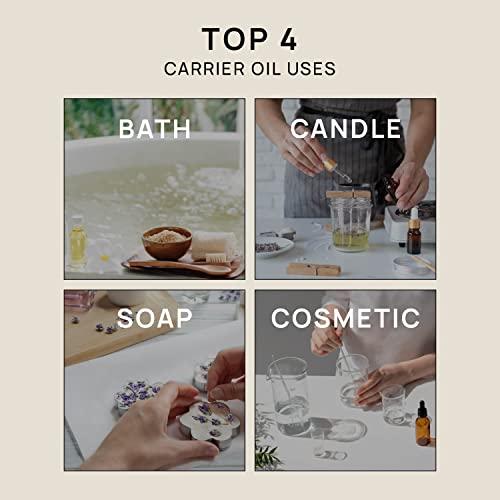 TOP 4
CARRIER OIL USES

BATH

CANDLE

SOAP

COSMETIC