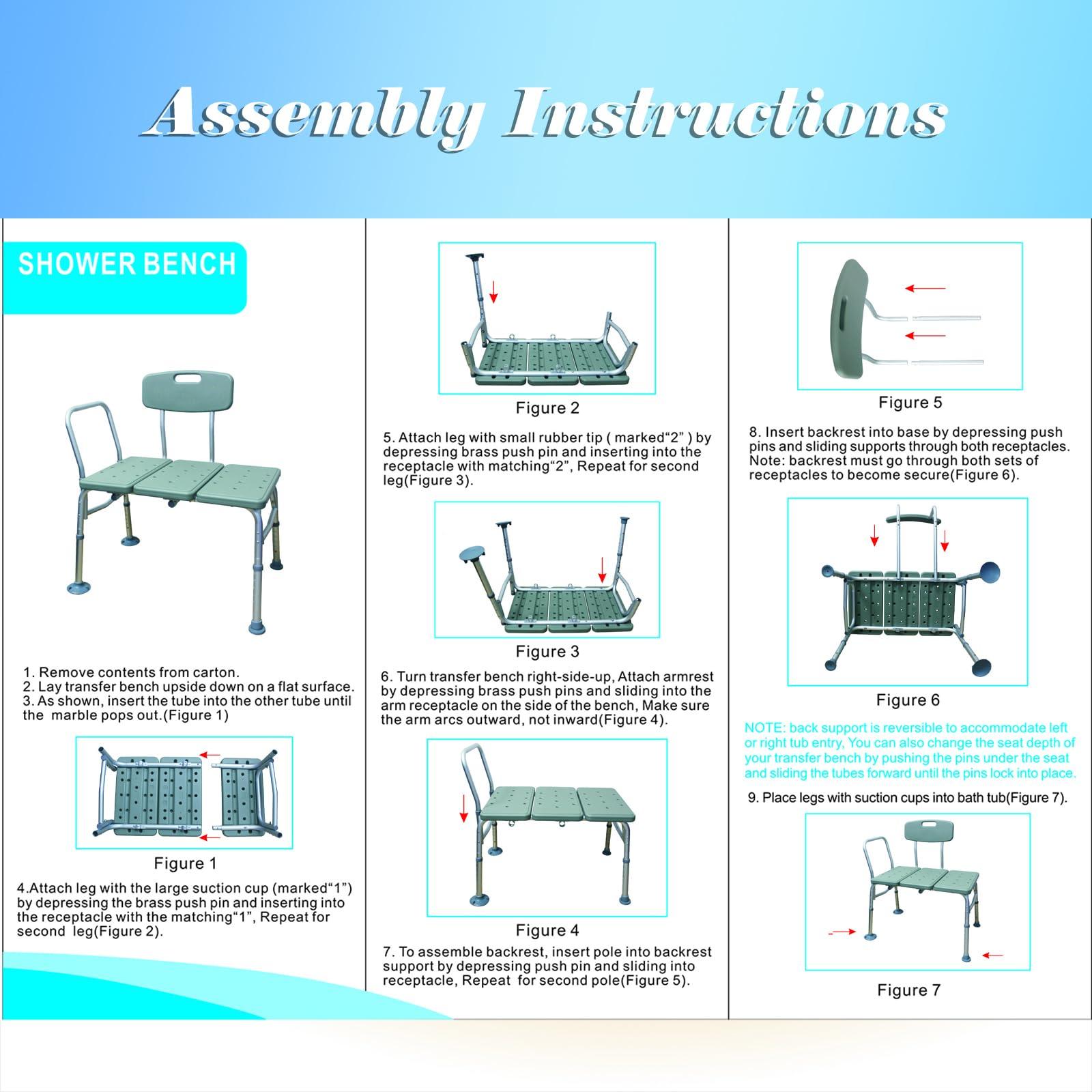 Assembly Instructions

SHOWER BENCH

1. Remove contents from carton.
2. Lay transfer bench upside down on a flat surface.
3. As shown, insert the tube into the other tube until the marble pops out.(Figure 1)

Figure 1

4.Attach leg with the large suction cup (marked“1”) by depressing the brass push pin and inserting into the receptacle with the matching“1”, Repeat for second leg(Figure 2).

Figure 2

5. Attach leg with small rubber tip ( marked“2” ) by depressing brass push pin and inserting into the receptacle with matching“2”, Repeat for second leg(Figure 3).

Figure 3

6. Turn transfer bench right-side-up, Attach armrest by depressing brass push pins and sliding into the arm receptacle on the side of the bench, Make sure the arm arcs outward, not inward(Figure 4).

Figure 4

7. To assemble backrest, insert pole into backrest support by depressing push pin and sliding into receptacle, Repeat for second pole(Figure 5).

Figure 5

8. Insert backrest into base by depressing push pins and sliding supports through both receptacles. Note: backrest must go through both sets of receptacles to become secure(Figure 6).

Figure 6

NOTE: back support is reversible to accommodate left or right tub entry, You can also change the seat depth of your transfer bench by pushing the pins under the seat and sliding the tubes forward until the pins lock into place.

9. Place legs with suction cups into bath tub(Figure 7).

Figure 7