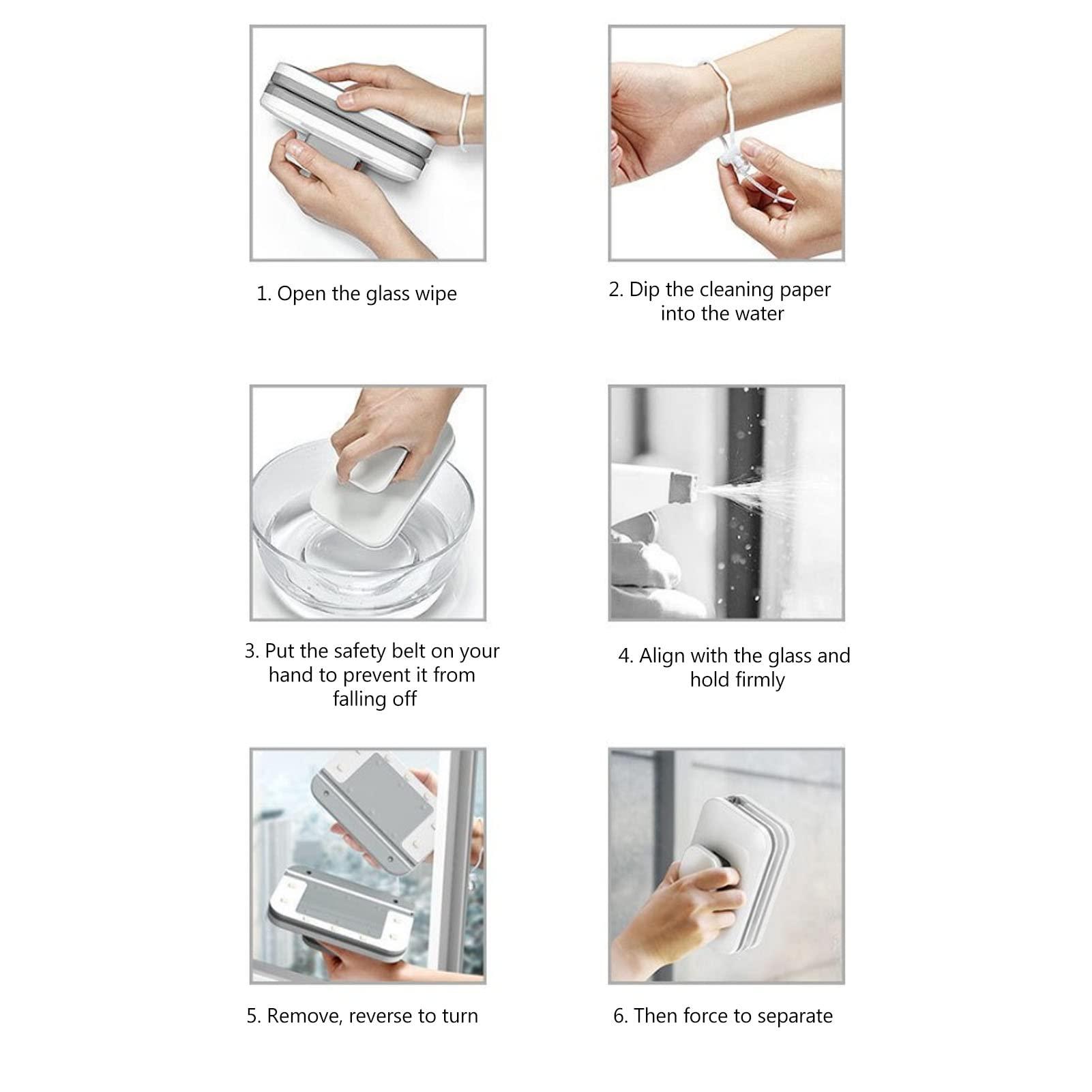 1. Open the glass wipe

2. Dip the cleaning paper into the water

3. Put the safety belt on your hand to prevent it from falling off

4. Align with the glass and hold firmly

5. Remove, reverse to turn

6. Then force to separate