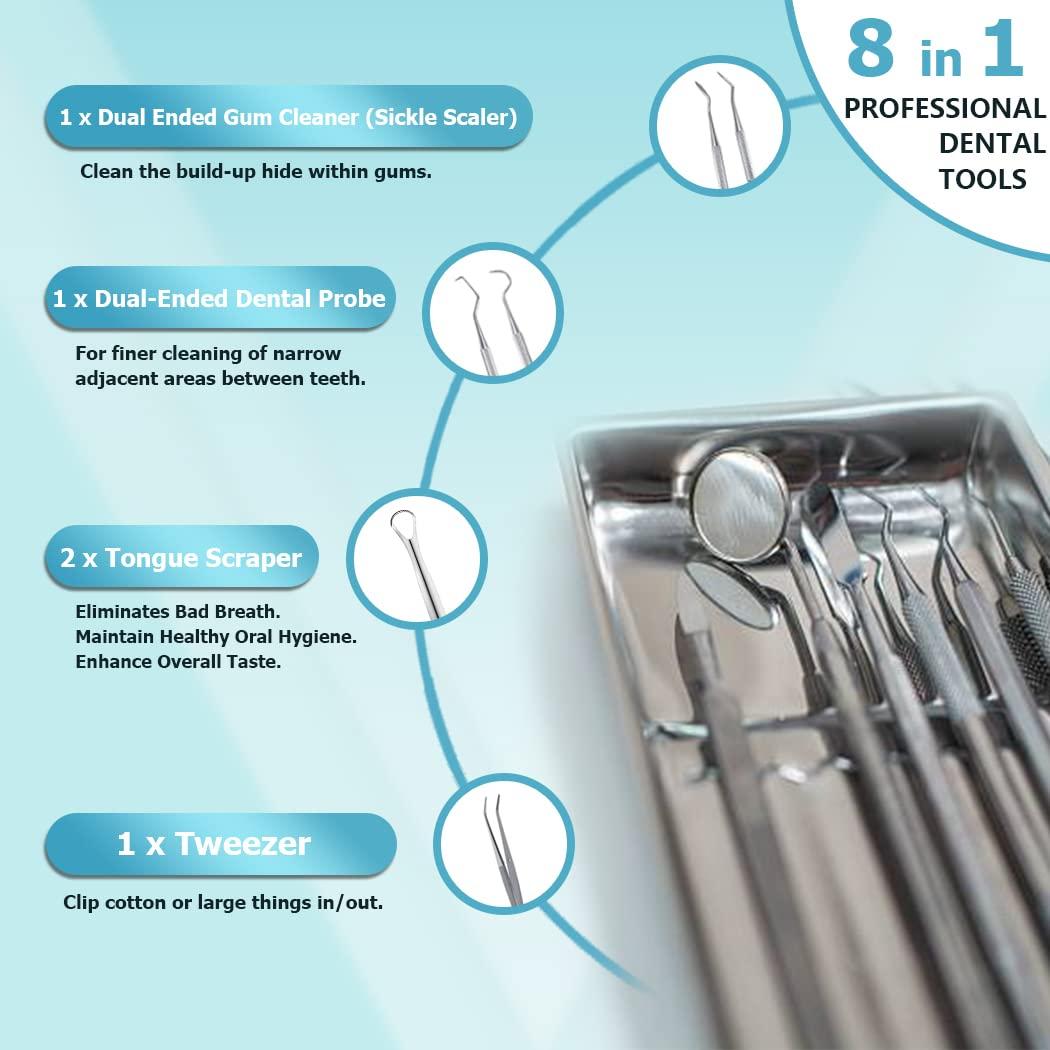 8 in 1
PROFESSIONAL DENTAL TOOLS

1 x Dual Ended Gum Cleaner (Sickle Scaler)

Clean the build-up hide within gums.

1 x Dual-Ended Dental Probe

For finer cleaning of narrow adjacent areas between teeth.

2 x Tongue Scraper

Eliminates Bad Breath.
Maintain Healthy Oral Hygiene.
Enhance Overall Taste.

1 x Tweezer

Clip cotton or large things in/out.