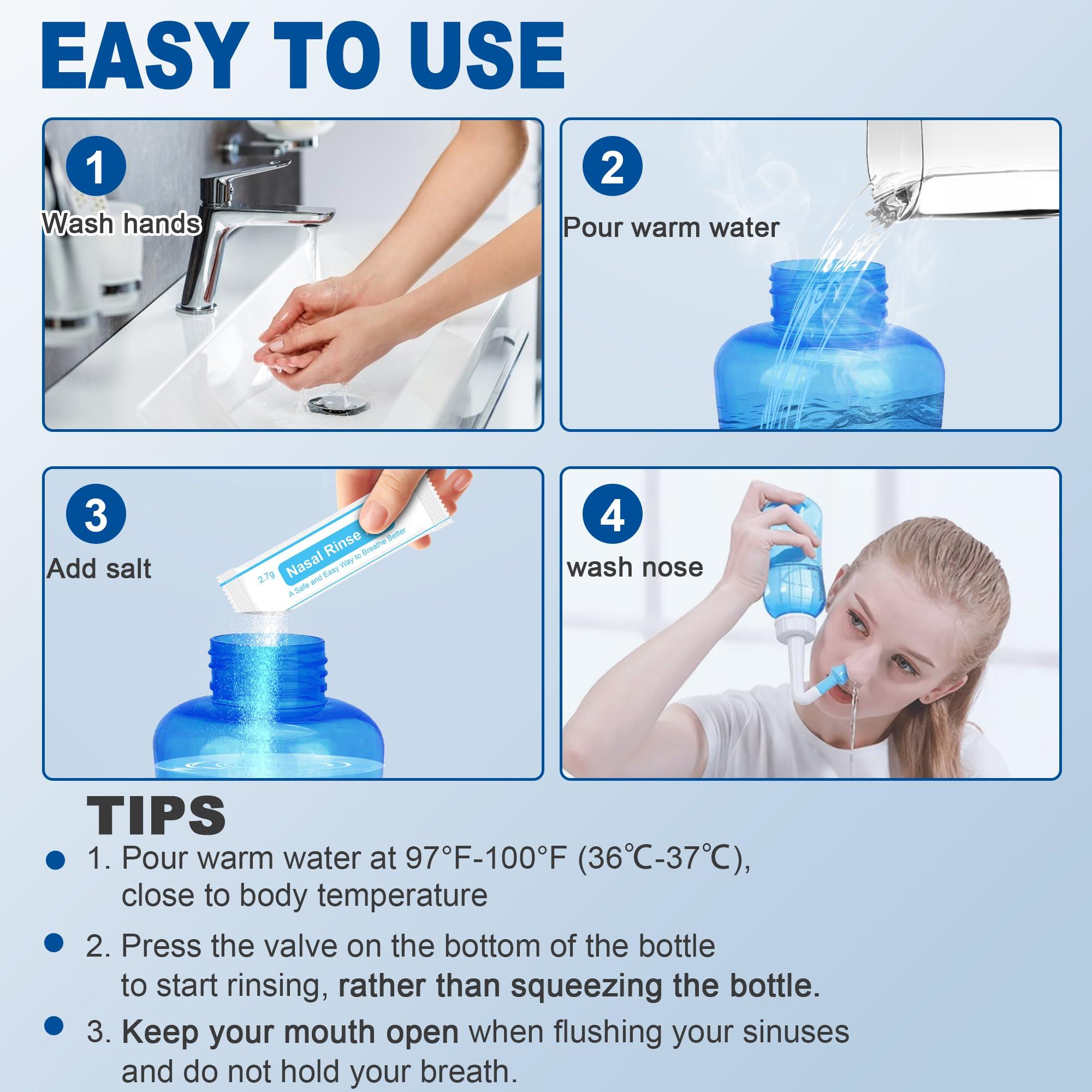 EASY TO USE

1
Wash hands

2
Pour warm water

3
Add salt

2.7g
Nasal Rinse
A Safe and Easy Way to Breathe Better

4
wash nose

TIPS

1. Pour warm water at 97°F-100°F (36℃-37℃), close to body temperature

2. Press the valve on the bottom of the bottle to start rinsing, rather than squeezing the bottle.

3. Keep your mouth open when flushing your sinuses and do not hold your breath.