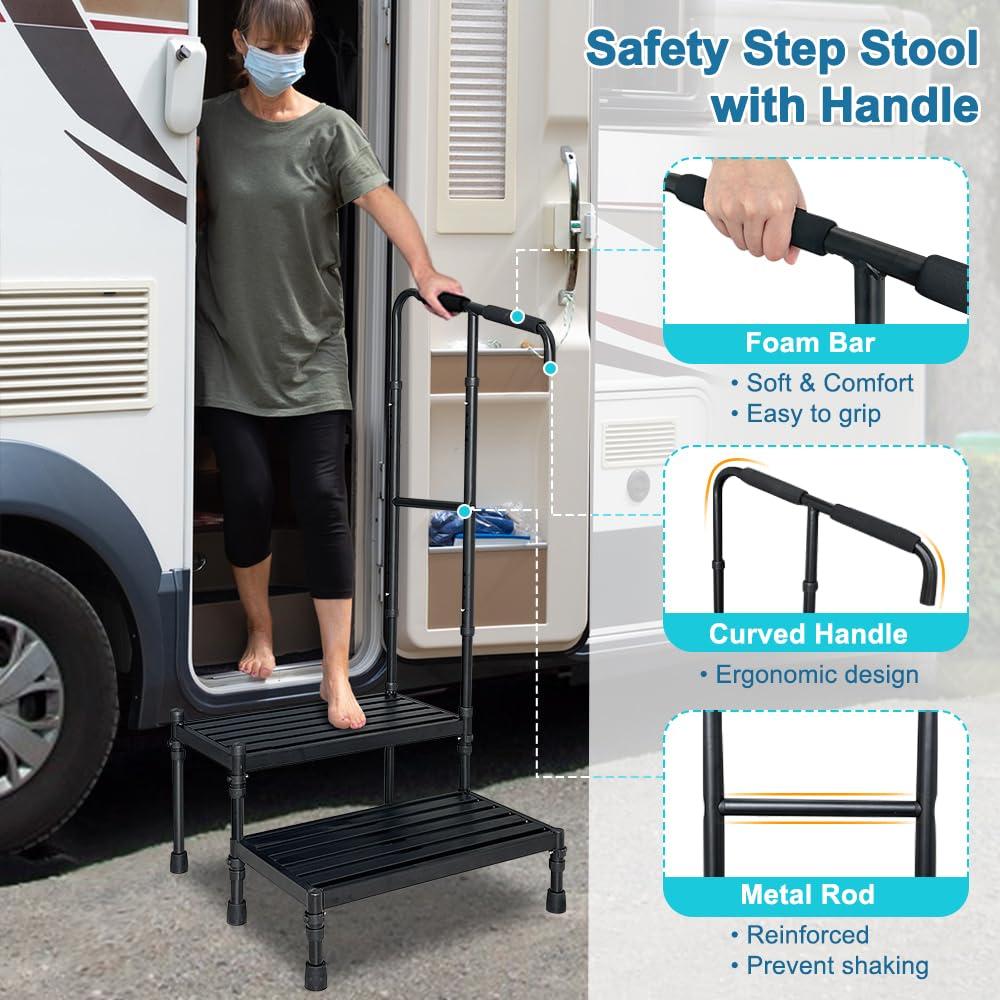 Safety Step Stool with Handle

Foam Bar

• Soft & Comfort
• Easy to grip

Curved Handle

• Ergonomic design

Metal Rod

• Reinforced
• Prevent shaking