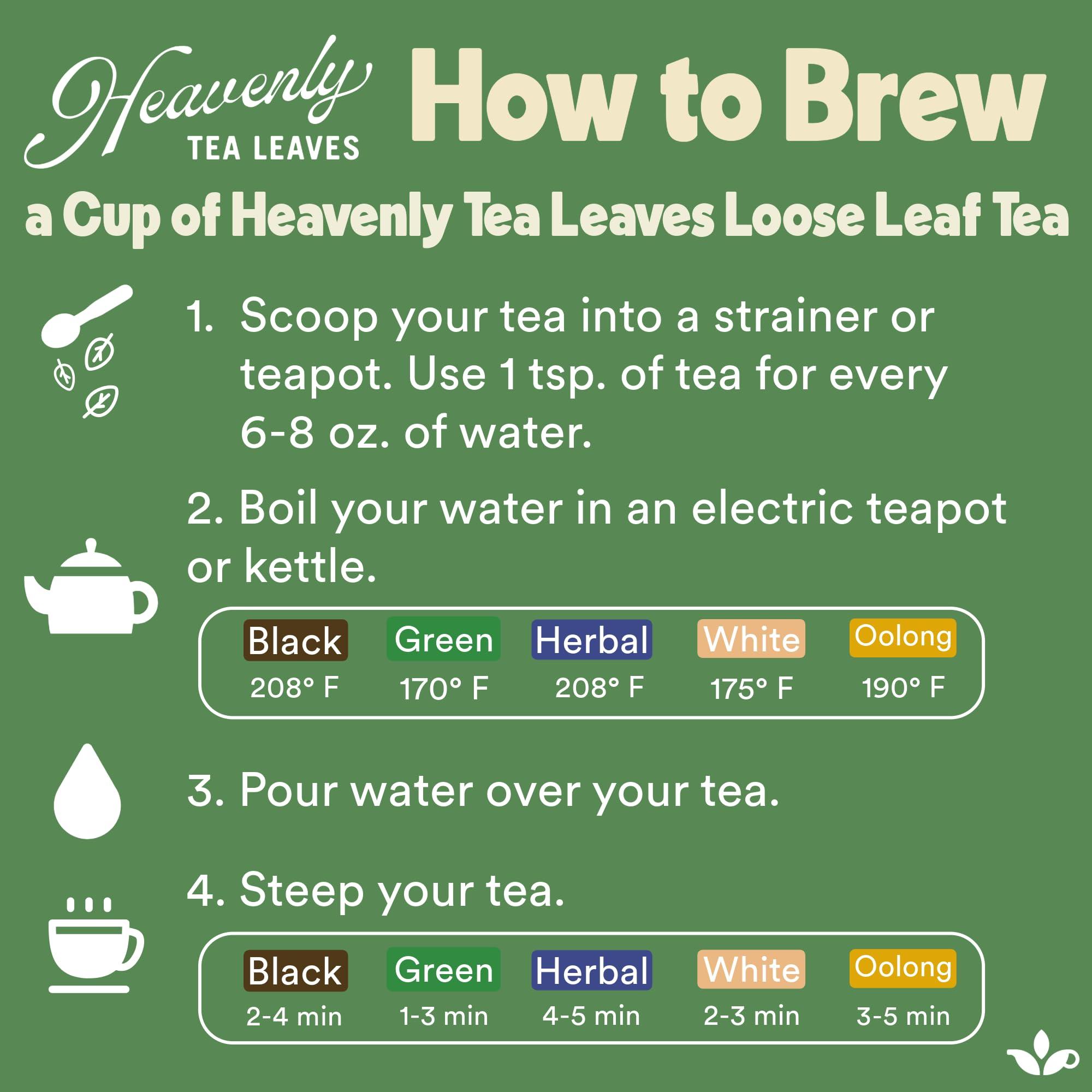 Heavenly TEA LEAVES

How to Brew a Cup of Heavenly Tea Leaves Loose Leaf Tea

1. Scoop your tea into a strainer or teapot. Use 1 tsp. of tea for every 6-8 oz. of water.

2. Boil your water in an electric teapot or kettle.

| Black | Green | Herbal | White | Oolong |
|---|---|---|---|---|
| 208° F | 170° F | 208° F | 175° F | 190° F |

3. Pour water over your tea.

4. Steep your tea.

| Black | Green | Herbal | White | Oolong |
|---|---|---|---|---|
| 2-4 min | 1-3 min | 4-5 min | 2-3 min | 3-5 min |