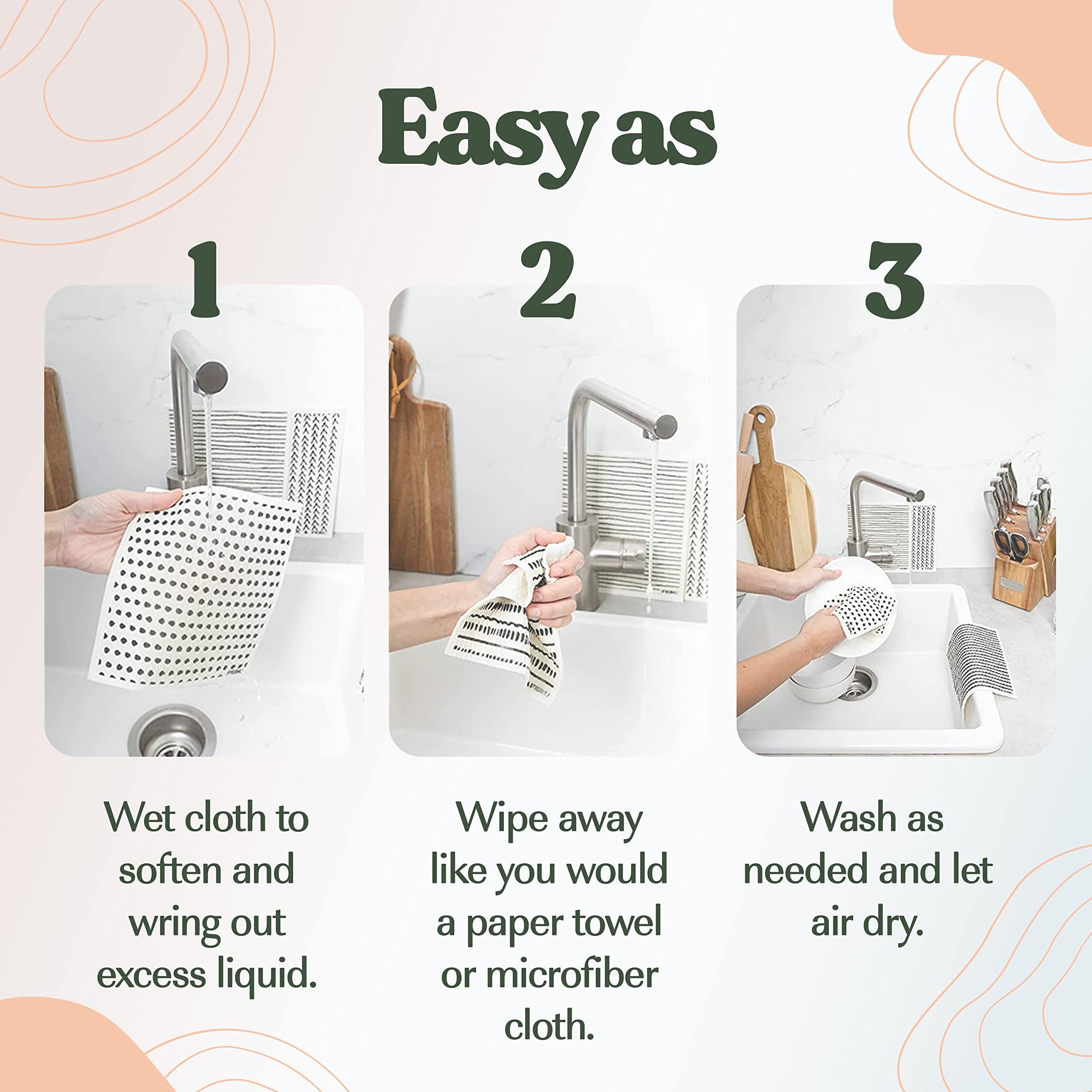 Easy as

1

Wet cloth to soften and wring out excess liquid.

2

Wipe away like you would a paper towel or microfiber cloth.

3

Wash as needed and let air dry.