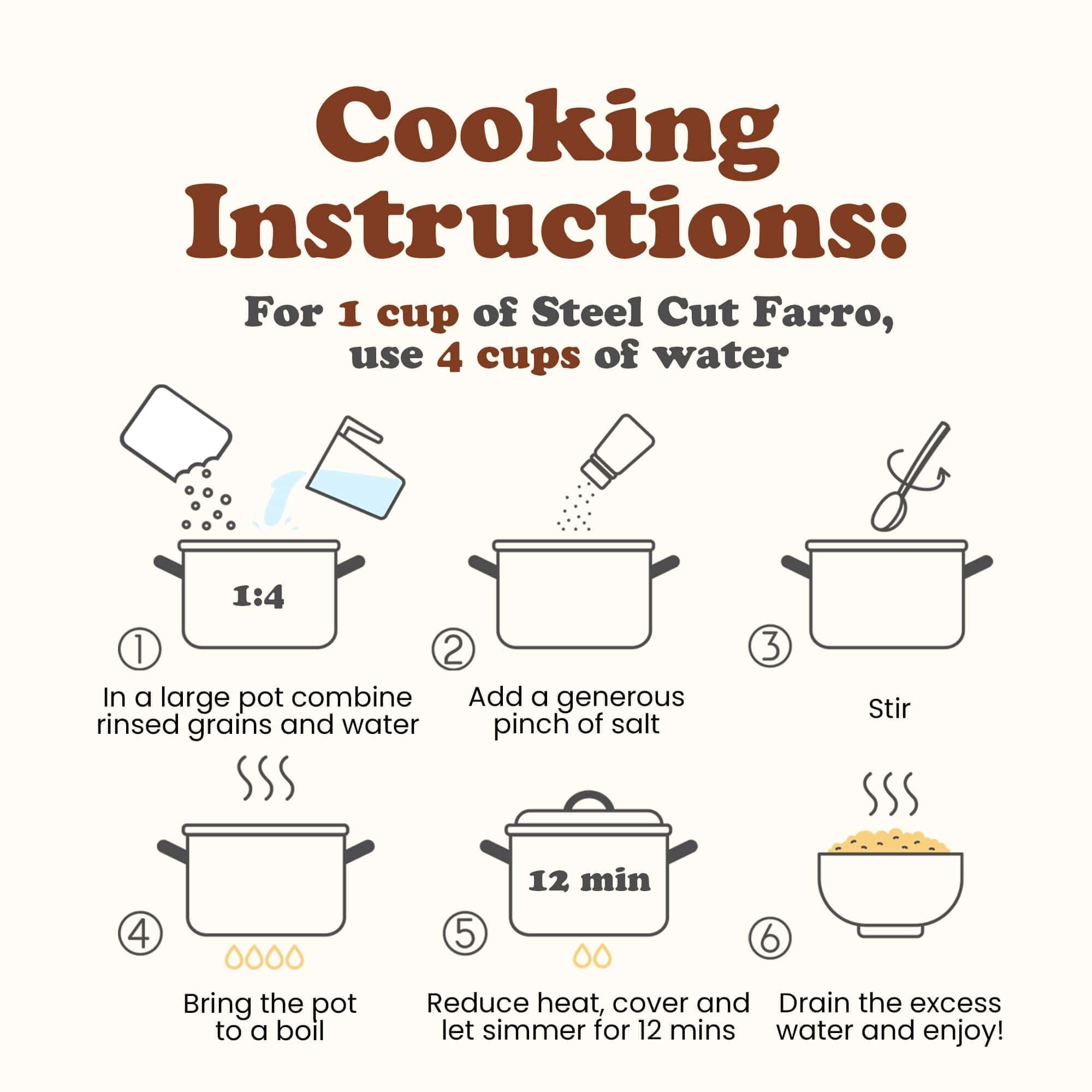 Cooking Instructions:

For 1 cup of Steel Cut Farro, use 4 cups of water

1:4

①
In a large pot combine rinsed grains and water

②
Add a generous pinch of salt

③
Stir

④
Bring the pot to a boil

12 min

⑤
Reduce heat, cover and let simmer for 12 mins

⑥
Drain the excess water and enjoy!