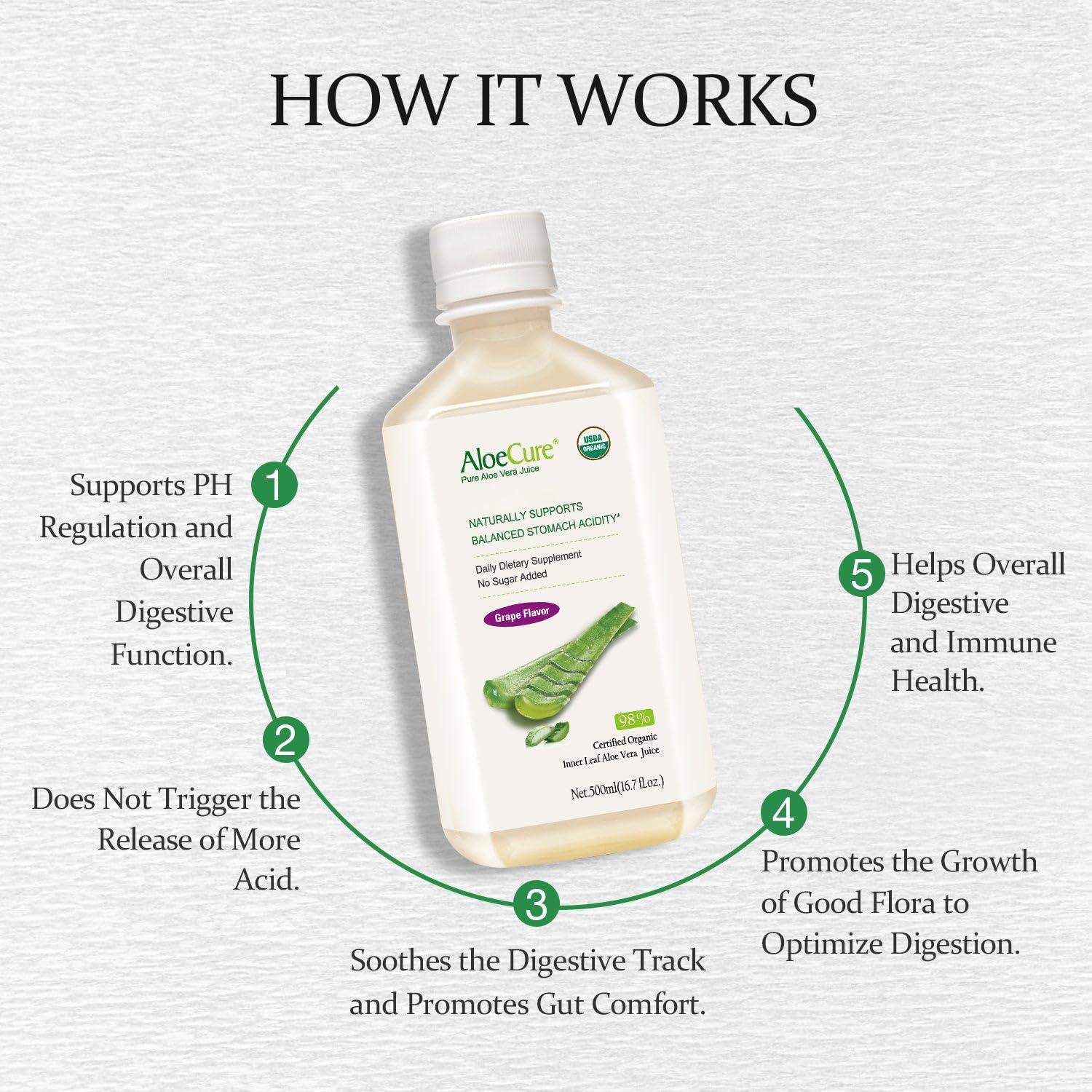 HOW IT WORKS

AloeCure®
Pure Aloe Vera Juice

USDA ORGANIC

NATURALLY SUPPORTS BALANCED STOMACH ACIDITY*

Daily Dietary Supplement
No Sugar Added

Grape Flavor

98%
Certified Organic
Inner Leaf Aloe Vera Juice

Net.500ml(16.7 fl.oz.)

1 Supports PH Regulation and Overall Digestive Function.

2 Does Not Trigger the Release of More Acid.

3 Soothes the Digestive Track and Promotes Gut Comfort.

4 Promotes the Growth of Good Flora to Optimize Digestion.

5 Helps Overall Digestive and Immune Health.