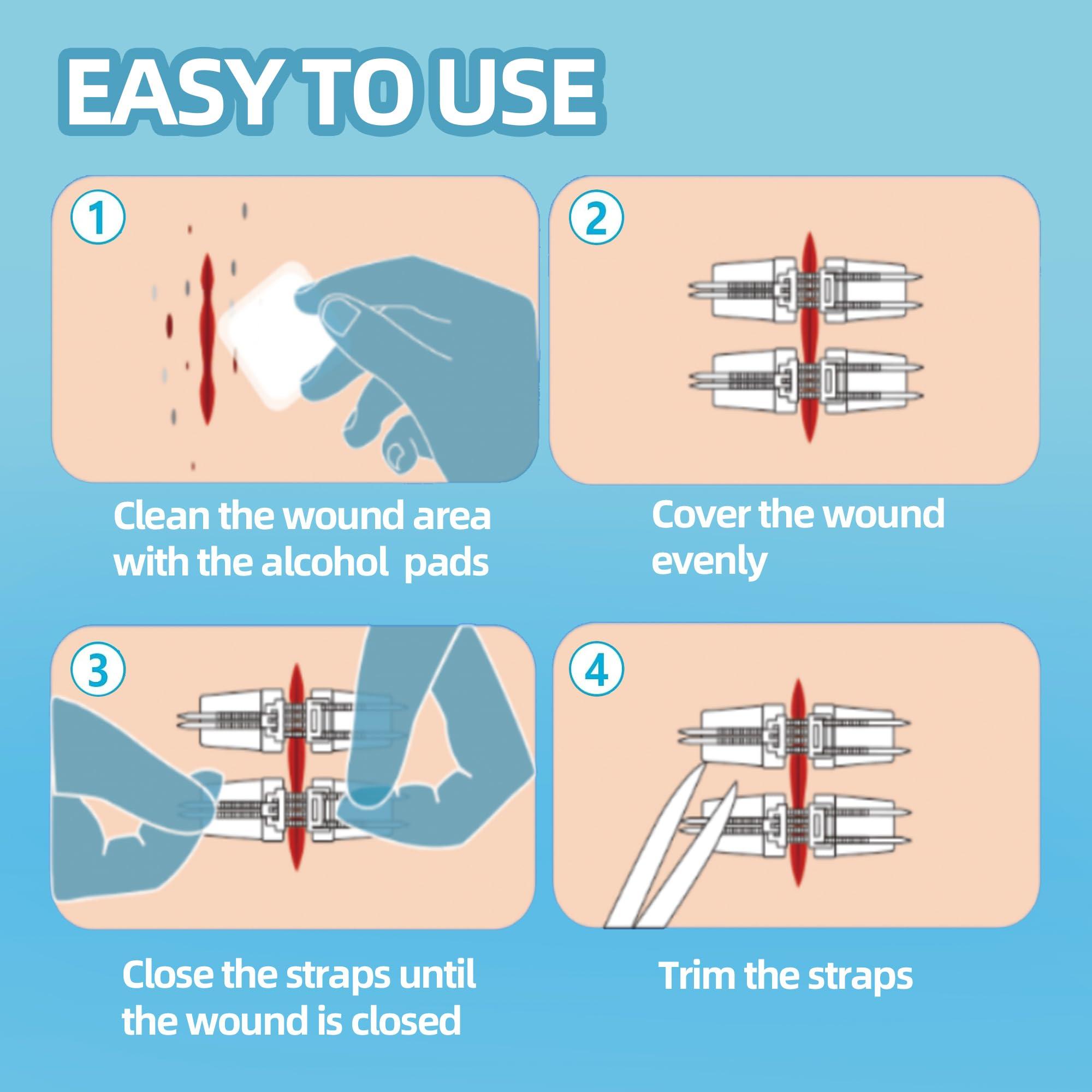 EASY TO USE

1

Clean the wound area with the alcohol pads

2

Cover the wound evenly

3

Close the straps until the wound is closed

4

Trim the straps