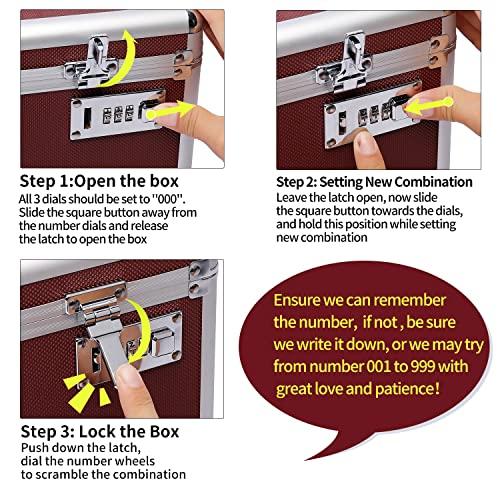 Step 1:Open the box
All 3 dials should be set to "000". Slide the square button away from the number dials and release the latch to open the box

Step 2: Setting New Combination
Leave the latch open, now slide the square button towards the dials, and hold this position while setting new combination

Step 3: Lock the Box
Push down the latch, dial the number wheels to scramble the combination

Ensure we can remember the number, if not , be sure we write it down, or we may try from number 001 to 999 with great love and patience!