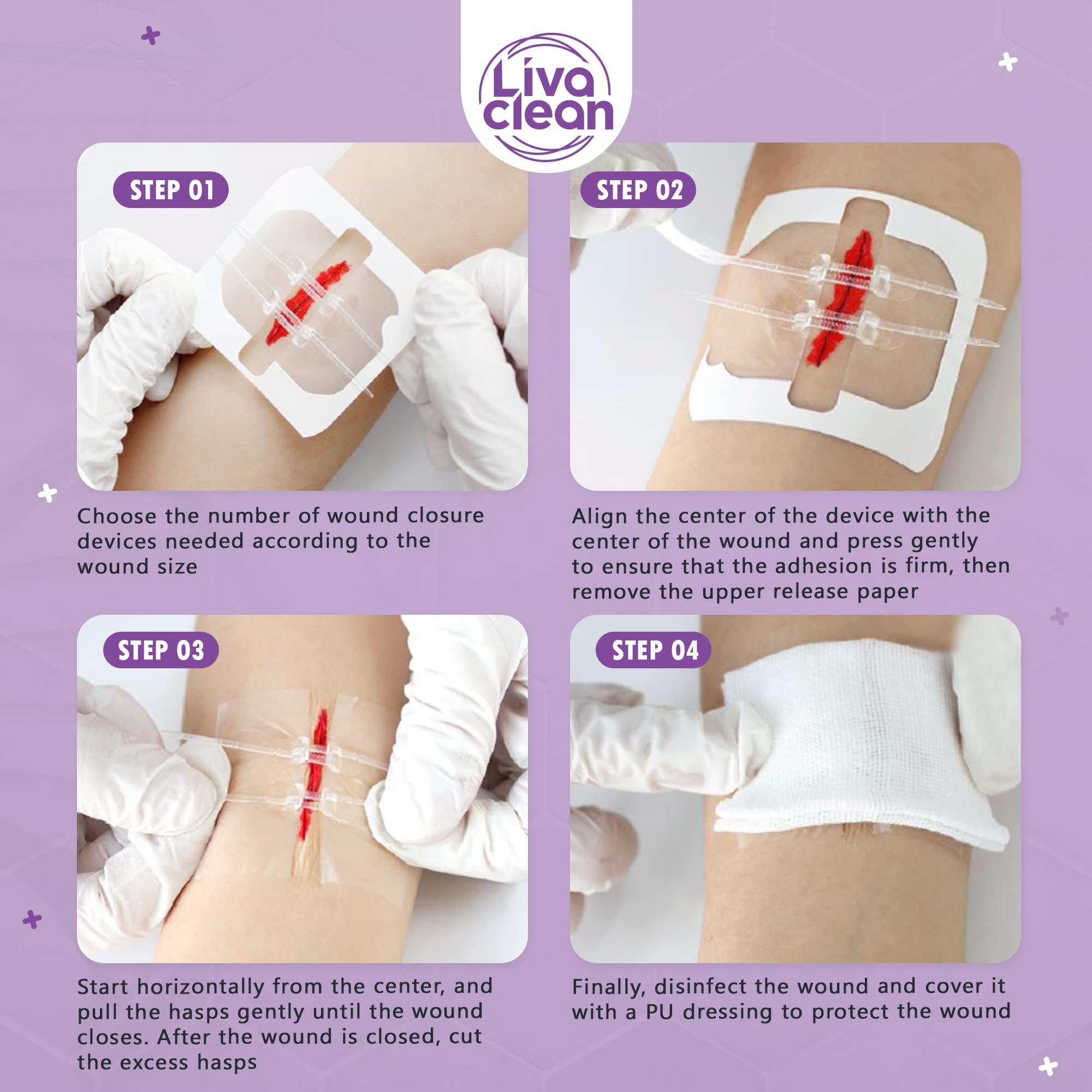 Liva clean

STEP 01

Choose the number of wound closure devices needed according to the wound size

STEP 02

Align the center of the device with the center of the wound and press gently to ensure that the adhesion is firm, then remove the upper release paper

STEP 03

Start horizontally from the center, and pull the hasps gently until the wound closes. After the wound is closed, cut the excess hasps

STEP 04

Finally, disinfect the wound and cover it with a PU dressing to protect the wound