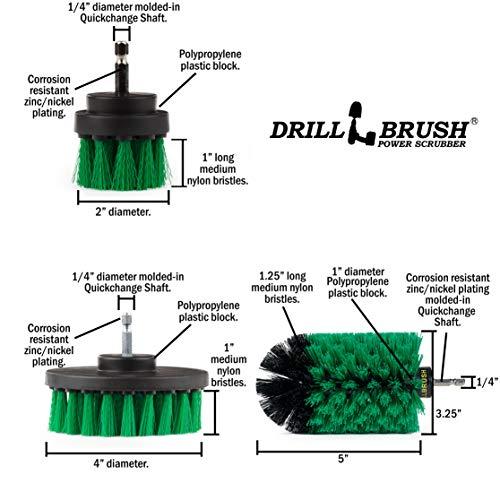 1/4" diameter molded-in Quickchange Shaft.

Corrosion resistant zinc/nickel plating.

Polypropylene plastic block.

1" long medium nylon bristles.

2" diameter.

DRILL BRUSH®
POWER SCRUBBER

1/4" diameter molded-in Quickchange Shaft.

Corrosion resistant zinc/nickel plating.

Polypropylene plastic block.

1" medium nylon bristles.

4" diameter.

1.25" long medium nylon bristles.

1" diameter Polypropylene plastic block.

Corrosion resistant zinc/nickel plating molded-in Quickchange Shaft.

BRUSH

1/4"

3.25"

5"