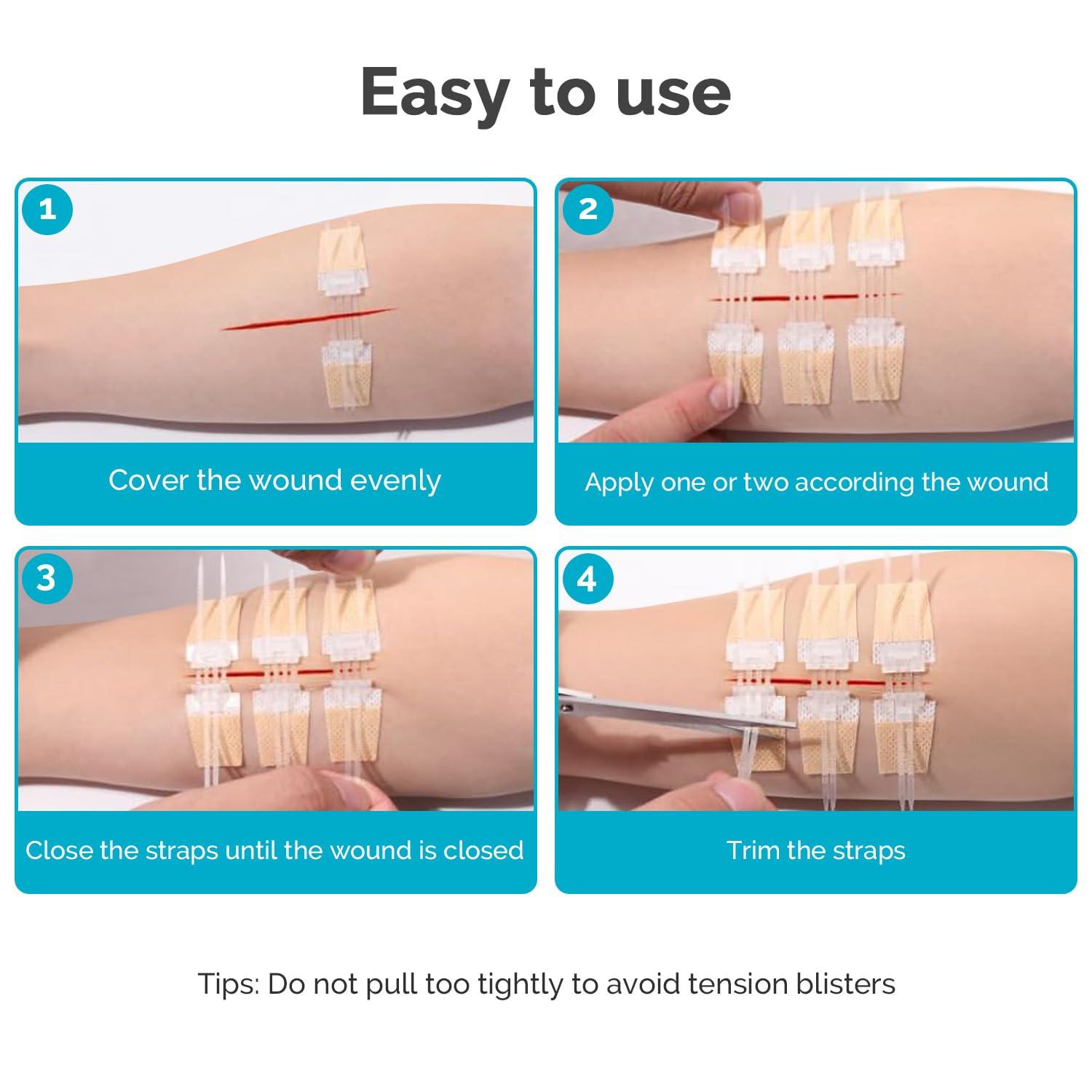 Easy to use

1

Cover the wound evenly

2

Apply one or two according the wound

3

Close the straps until the wound is closed

4

Trim the straps

Tips: Do not pull too tightly to avoid tension blisters