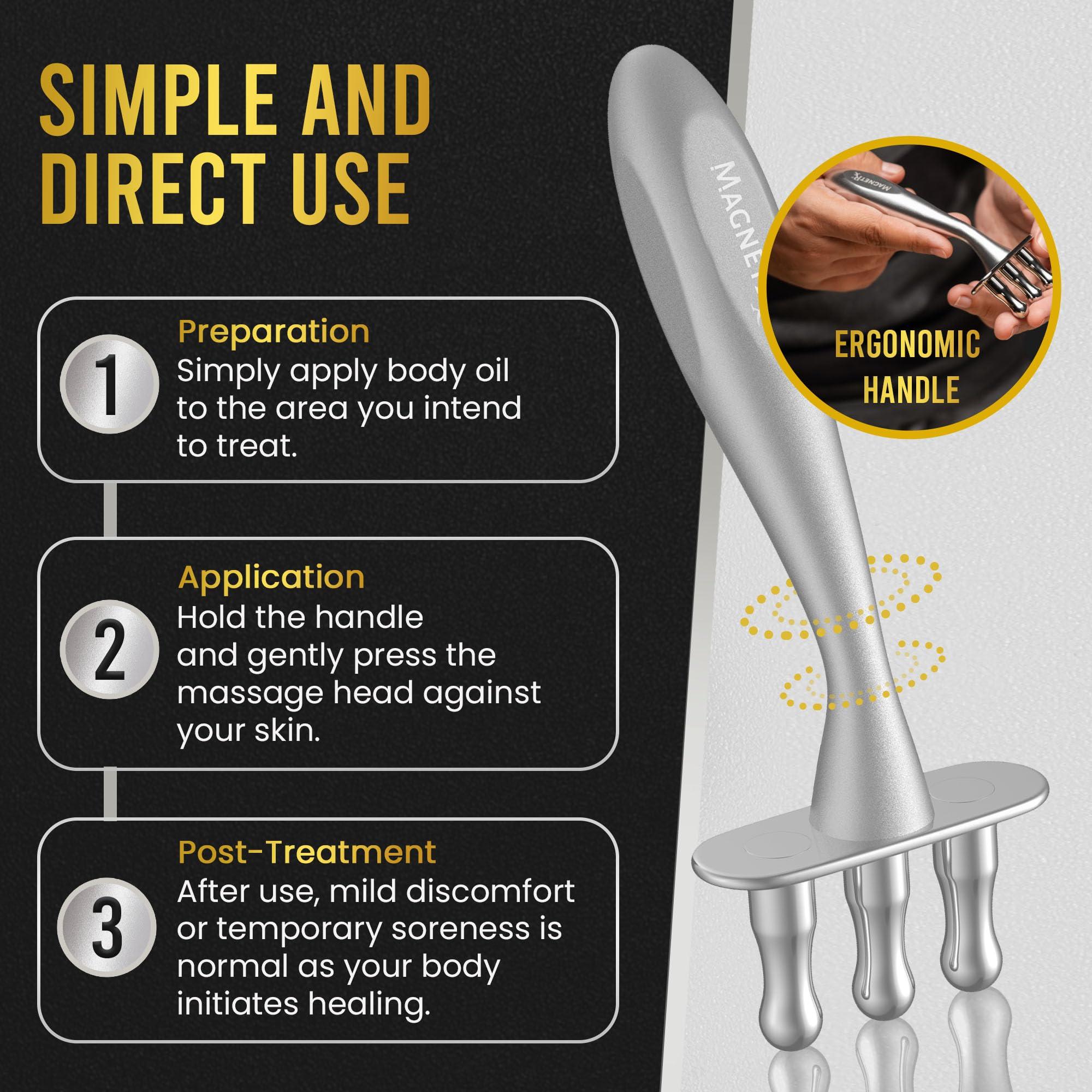 SIMPLE AND DIRECT USE

1 Preparation
Simply apply body oil to the area you intend to treat.

2 Application
Hold the handle and gently press the massage head against your skin.

3 Post-Treatment
After use, mild discomfort or temporary soreness is normal as your body initiates healing.

MAGNETRX

MAGNETRX

ERGONOMIC HANDLE