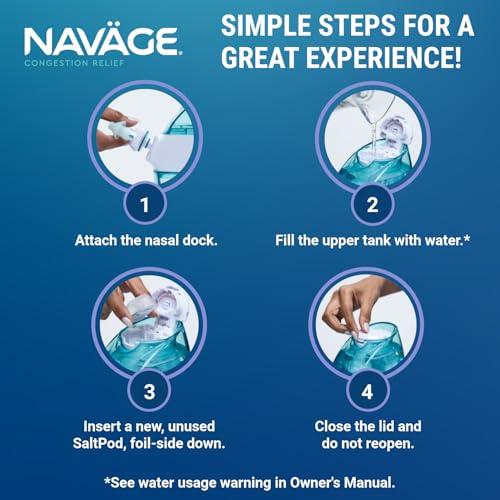 NAVÄGE
CONGESTION RELIEF

SIMPLE STEPS FOR A GREAT EXPERIENCE!

1
Attach the nasal dock.

2
Fill the upper tank with water.*

3
Insert a new, unused SaltPod, foil-side down.

4
Close the lid and do not reopen.

*See water usage warning in Owner's Manual.