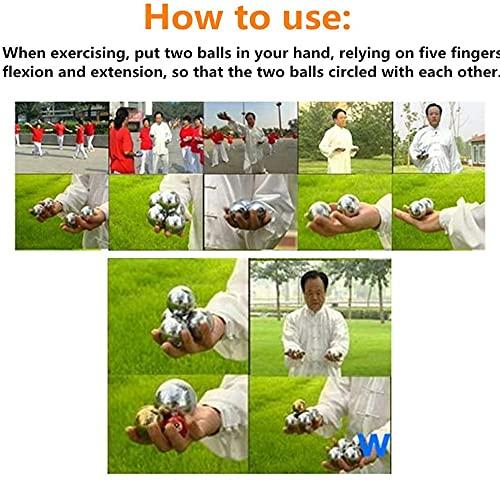 How to use:

When exercising, put two balls in your hand, relying on five fingers flexion and extension, so that the two balls circled with each other.

W