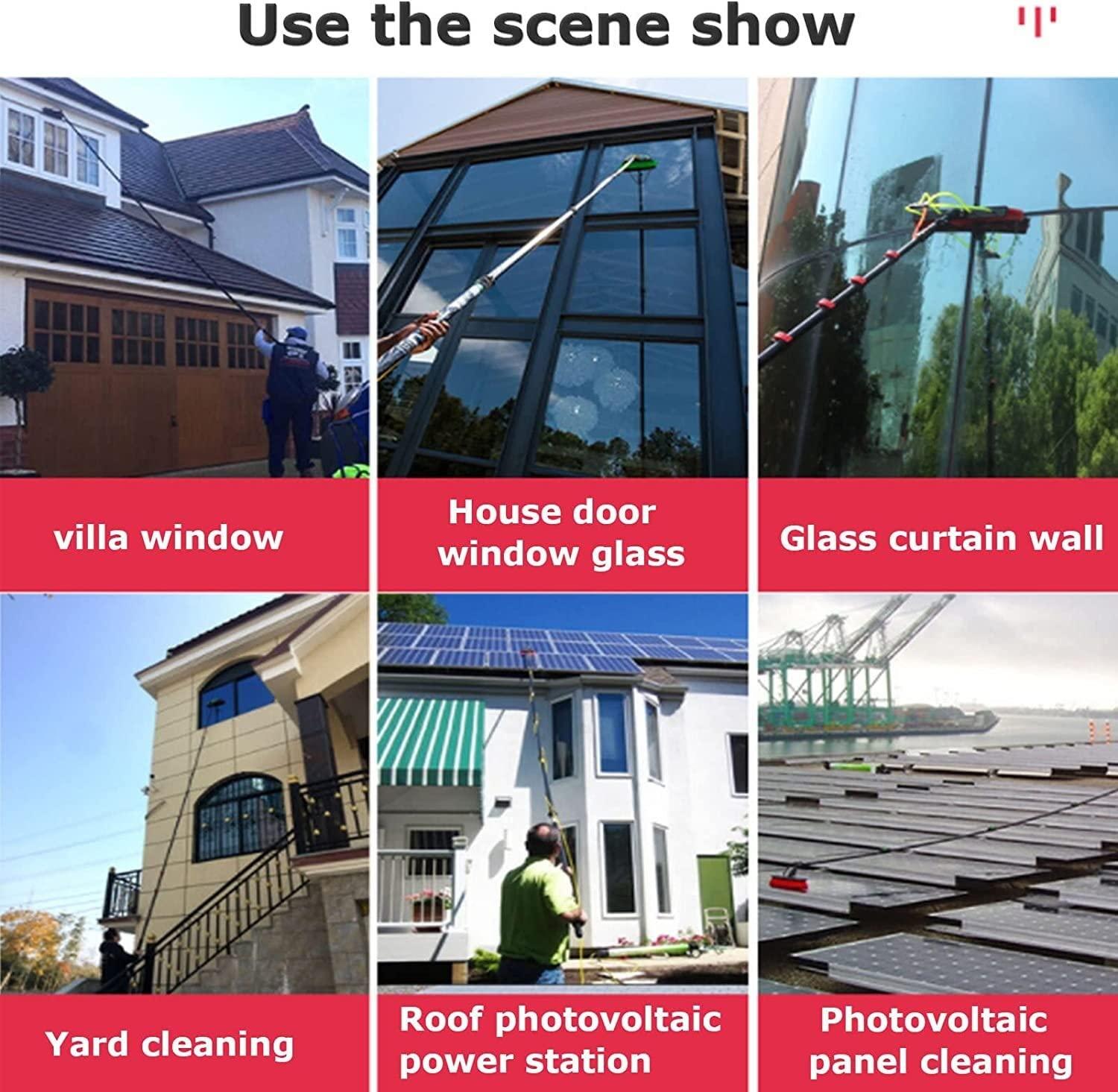 Use the scene show

villa window

House door window glass

Glass curtain wall

Yard cleaning

Roof photovoltaic power station

Photovoltaic panel cleaning