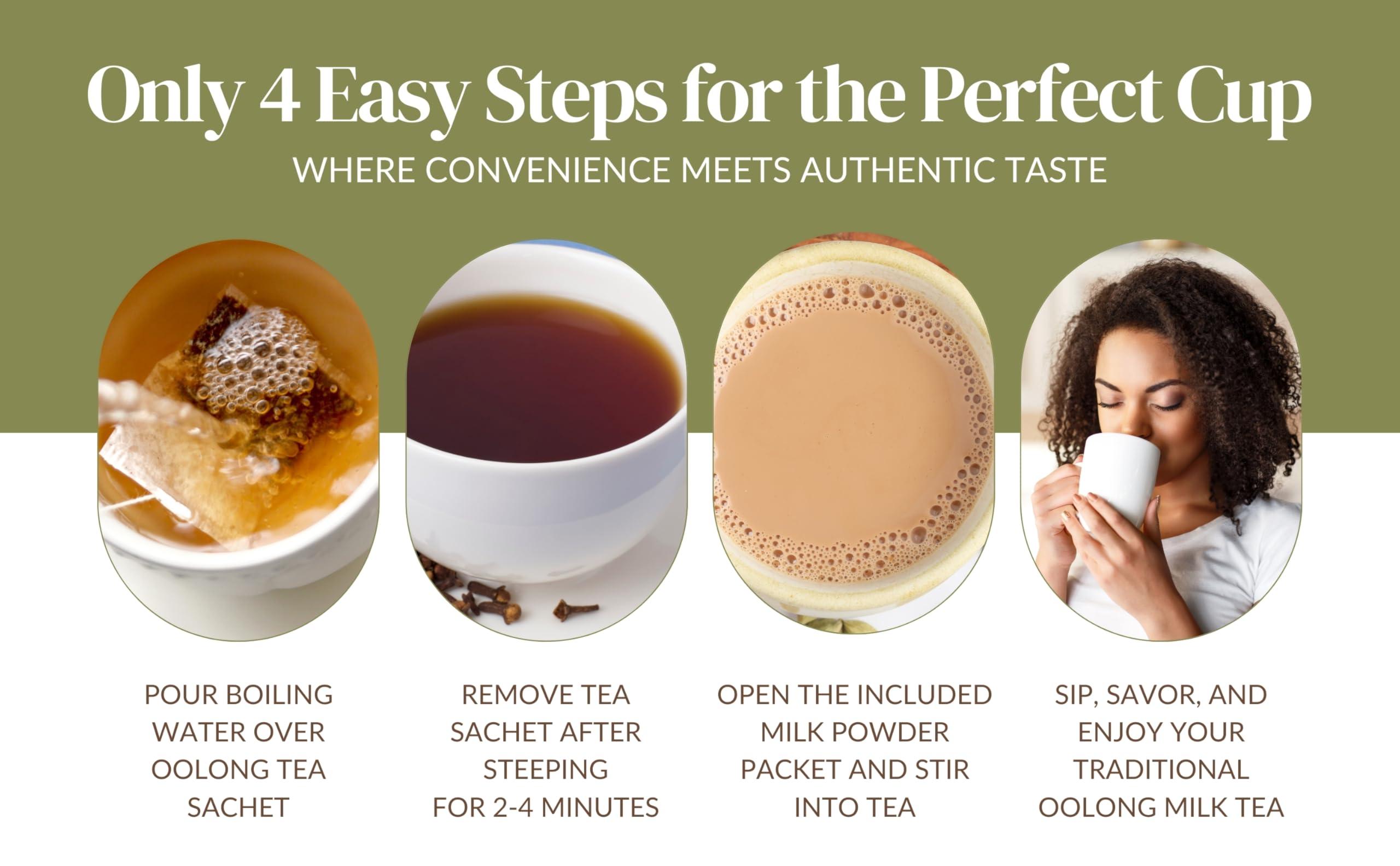 Only 4 Easy Steps for the Perfect Cup

WHERE CONVENIENCE MEETS AUTHENTIC TASTE

POUR BOILING WATER OVER OOLONG TEA SACHET

REMOVE TEA SACHET AFTER STEEPING FOR 2-4 MINUTES

OPEN THE INCLUDED MILK POWDER PACKET AND STIR INTO TEA

SIP, SAVOR, AND ENJOY YOUR TRADITIONAL OOLONG MILK TEA