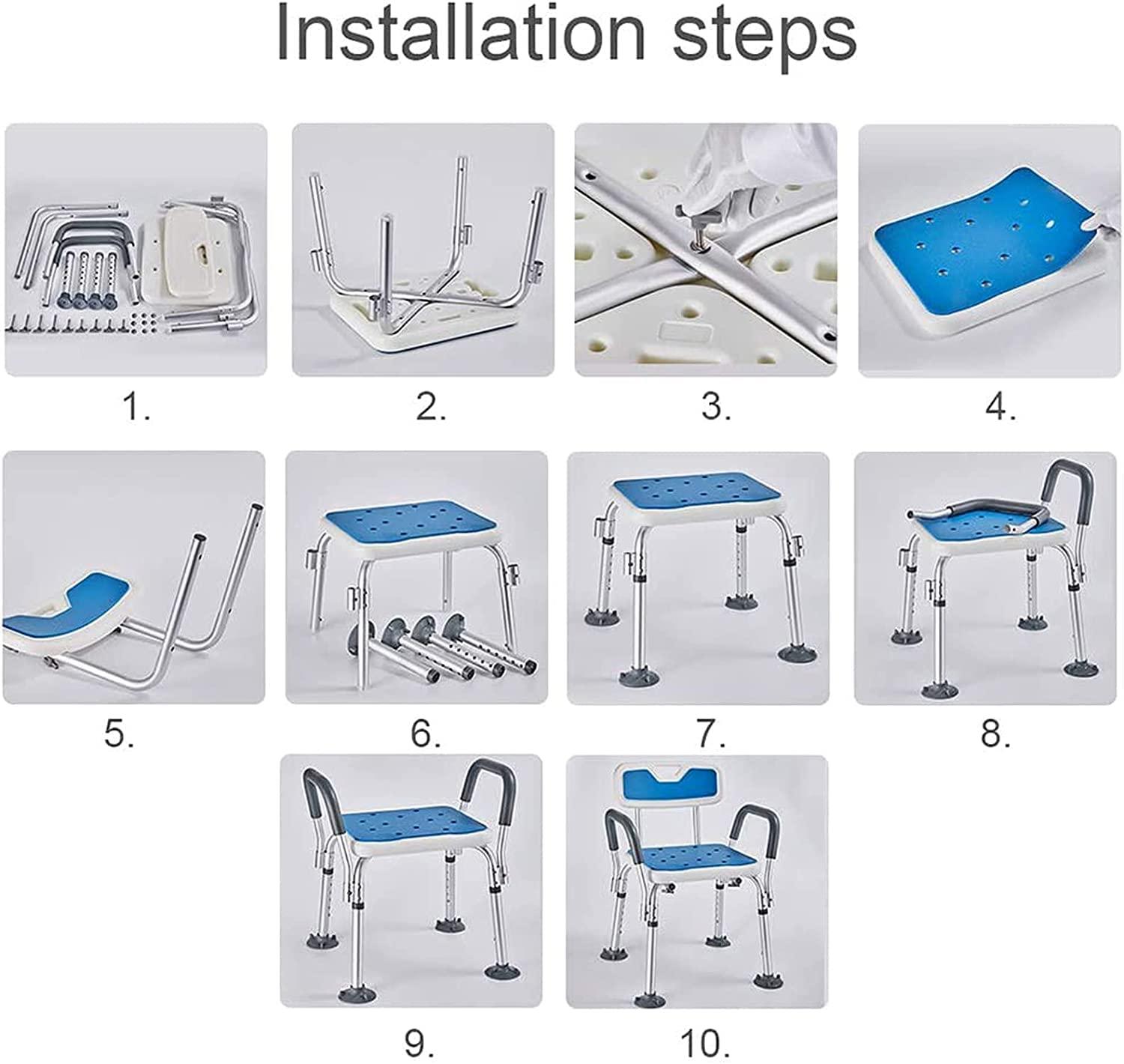 Installation steps

1.

2.

3.

4.

5.

6.

7.

8.

9.

10.