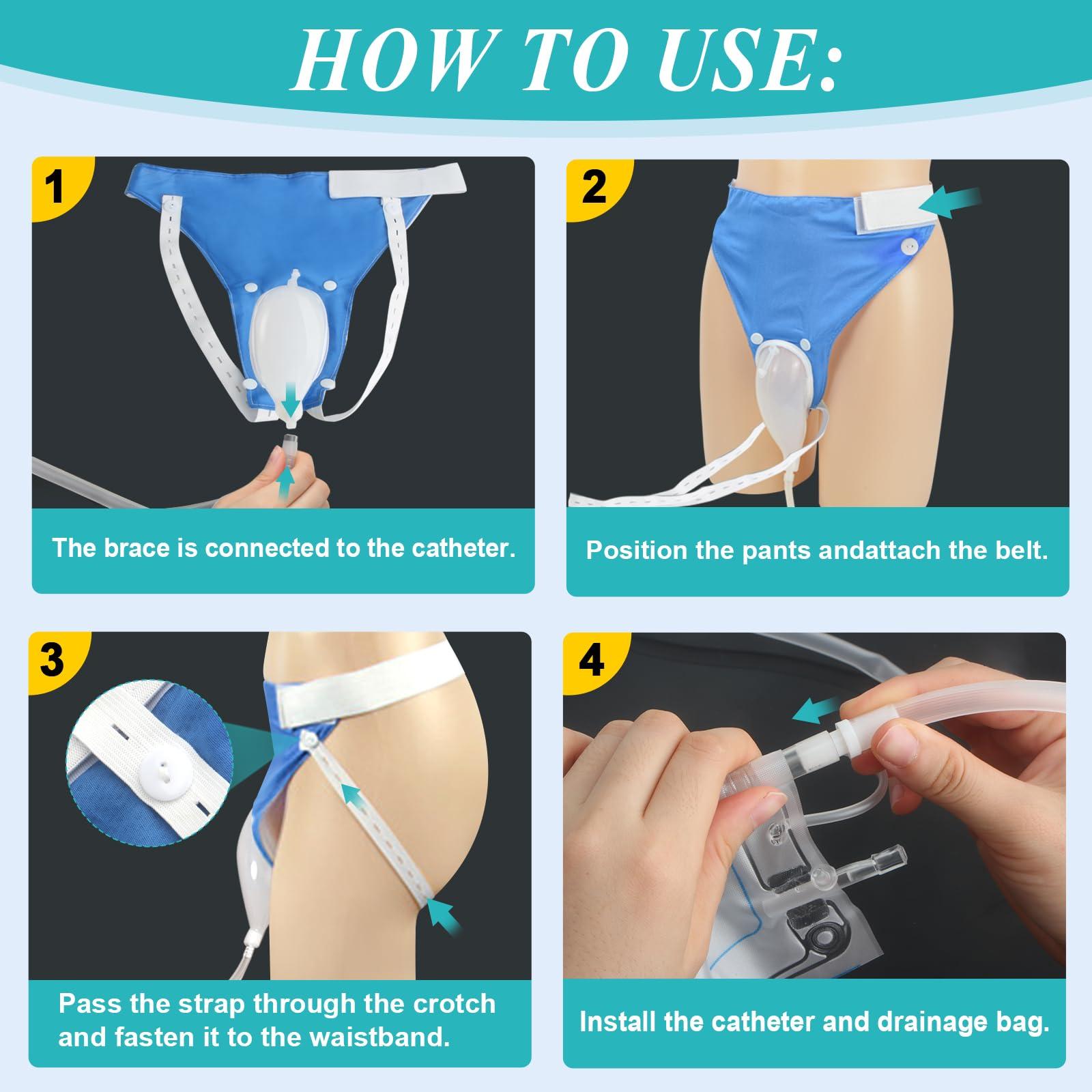 HOW TO USE:

1

The brace is connected to the catheter.

2

Position the pants andattach the belt.

3

Pass the strap through the crotch and fasten it to the waistband.

4

Install the catheter and drainage bag.