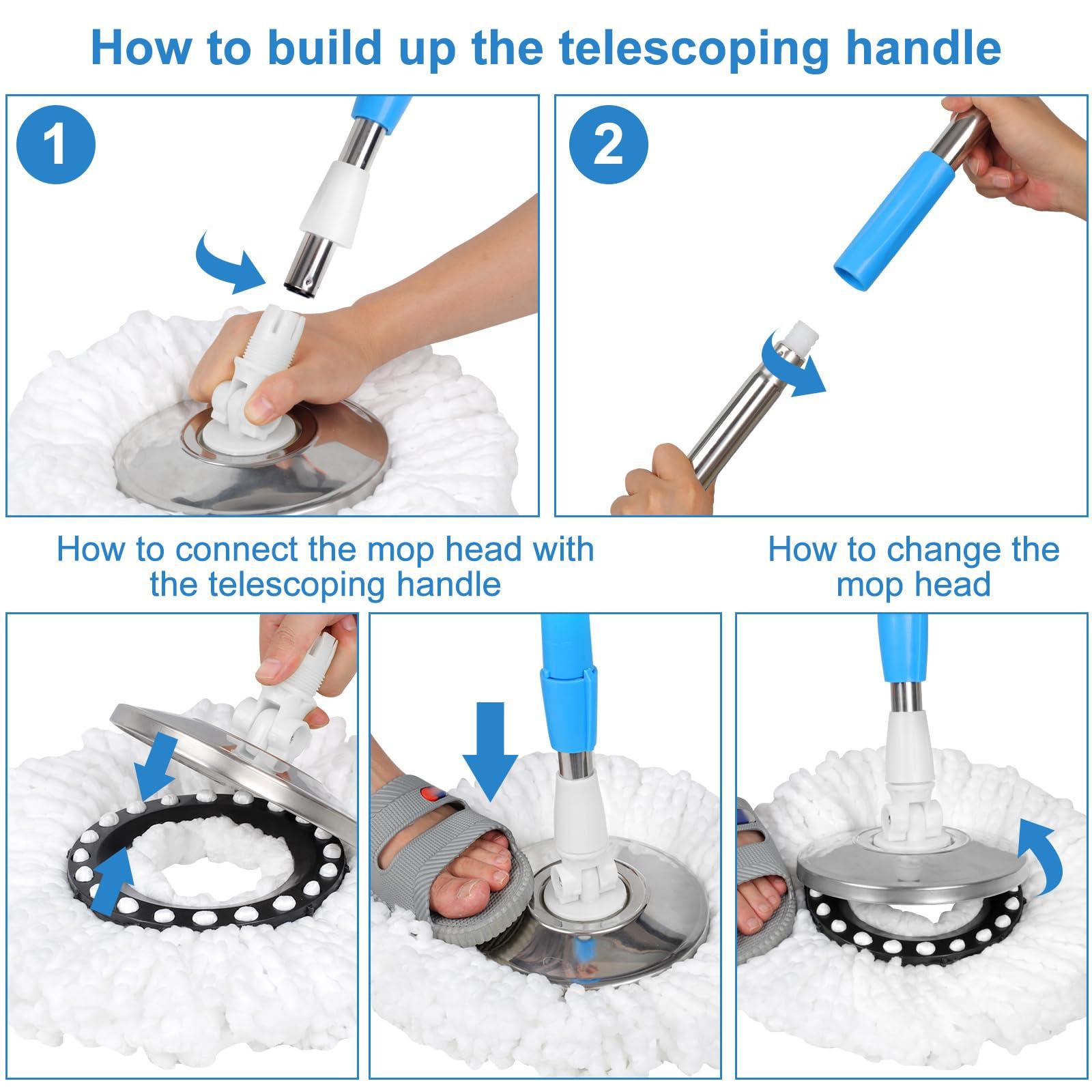 How to build up the telescoping handle

1

2

How to connect the mop head with the telescoping handle

How to change the mop head