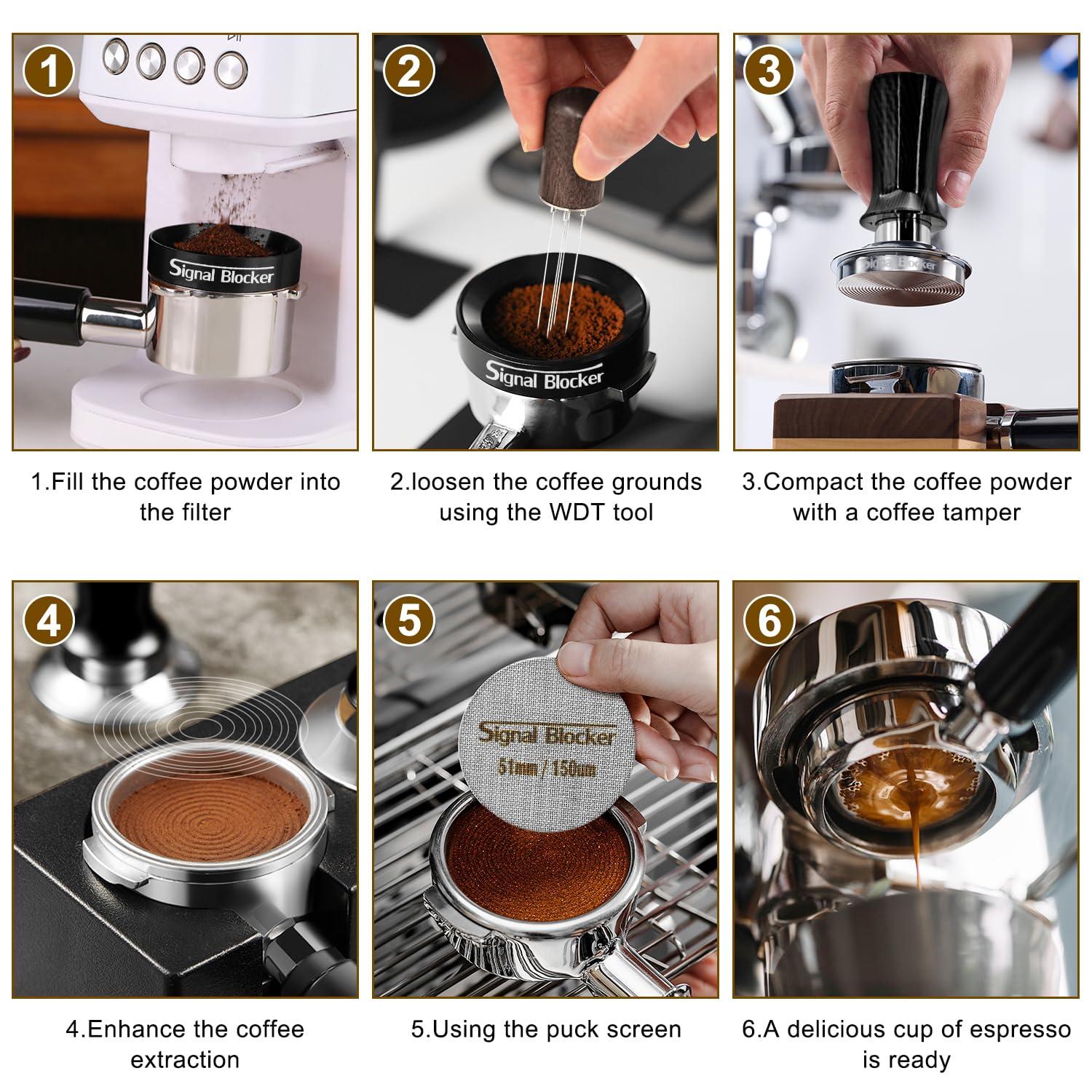 1

Signal Blocker

1.Fill the coffee powder into the filter

2

Signal Blocker

2.loosen the coffee grounds using the WDT tool

3

Signal Blocker

3.Compact the coffee powder with a coffee tamper

4

4.Enhance the coffee extraction

5

Signal Blocker
51mm / 150um

5.Using the puck screen

6

6.A delicious cup of espresso is ready