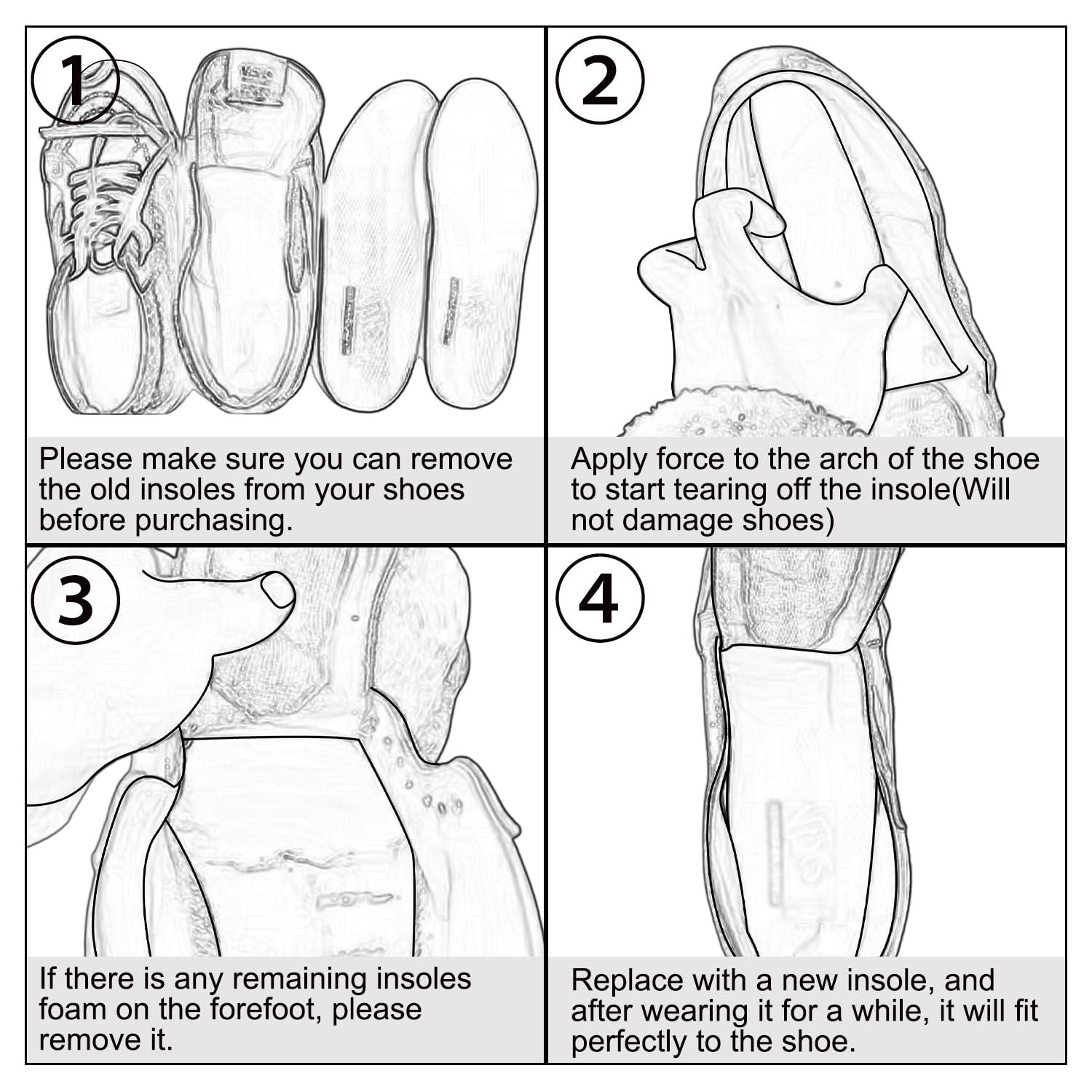 1

Please make sure you can remove the old insoles from your shoes before purchasing.

2

Apply force to the arch of the shoe to start tearing off the insole(Will not damage shoes)

3

If there is any remaining insoles foam on the forefoot, please remove it.

4

Replace with a new insole, and after wearing it for a while, it will fit perfectly to the shoe.