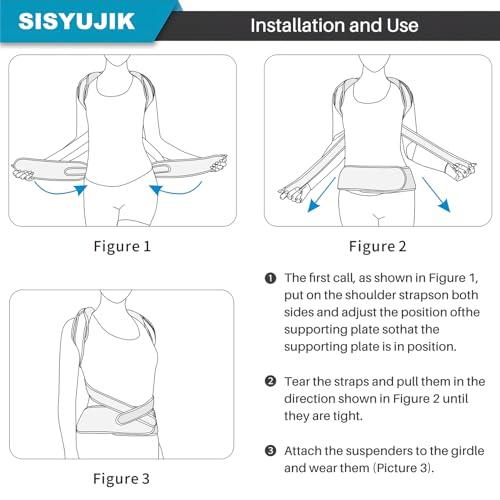 SISYUJIK

Installation and Use

Figure 1

Figure 2

Figure 3

❶ The first call, as shown in Figure 1, put on the shoulder strapson both sides and adjust the position ofthe supporting plate sothat the supporting plate is in position.

❷ Tear the straps and pull them in the direction shown in Figure 2 until they are tight.

❸ Attach the suspenders to the girdle and wear them (Picture 3).