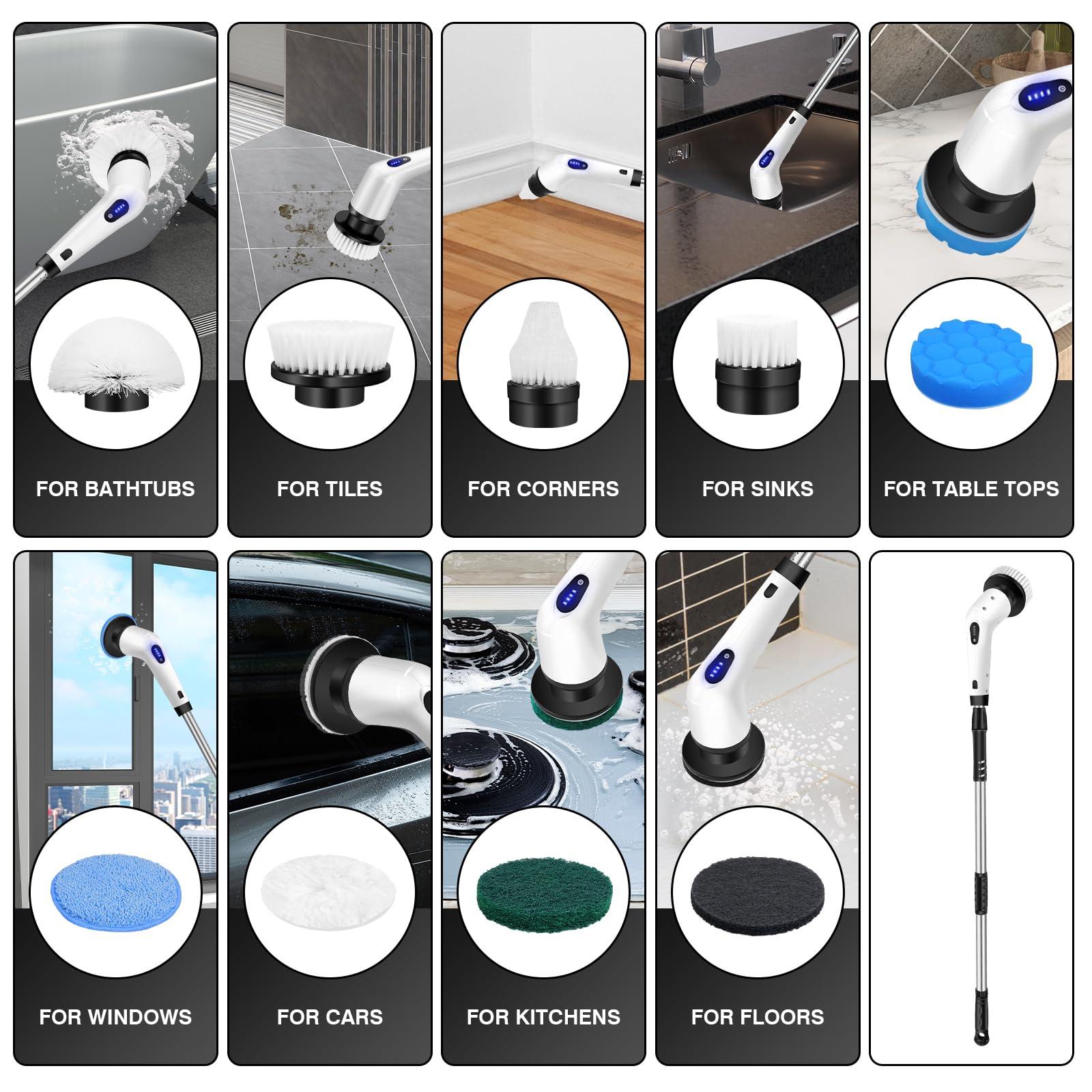 FOR BATHTUBS

FOR TILES

FOR CORNERS

FOR SINKS

FOR TABLE TOPS

FOR WINDOWS

FOR CARS

FOR KITCHENS

FOR FLOORS