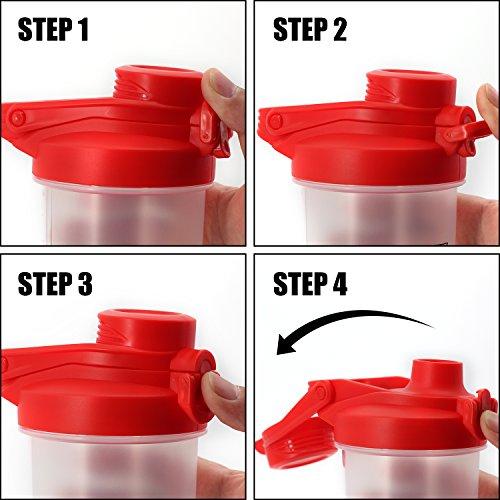 STEP 1

STEP 2

STEP 3

STEP 4