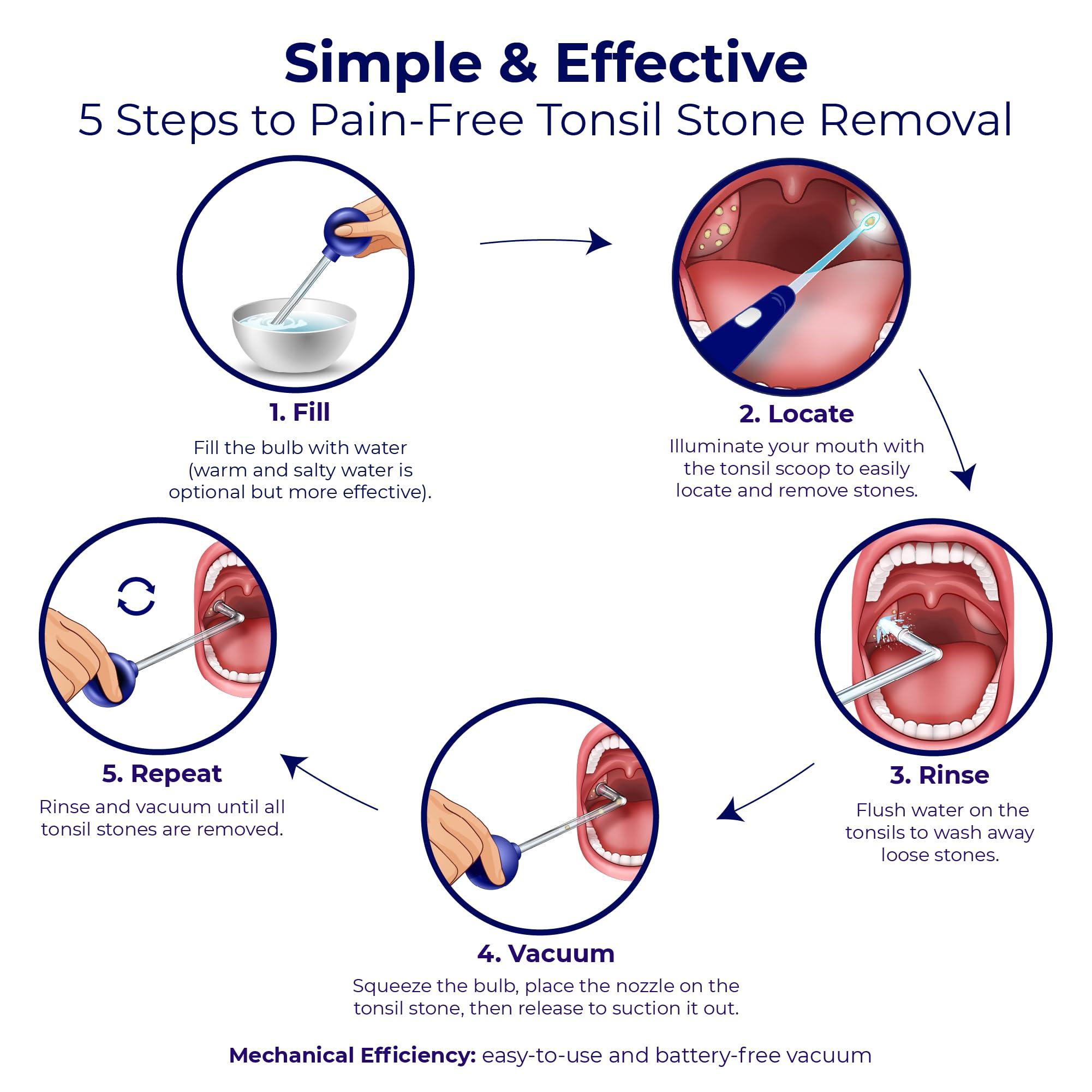 Simple & Effective
5 Steps to Pain-Free Tonsil Stone Removal

1. Fill
Fill the bulb with water (warm and salty water is optional but more effective).

2. Locate
Illuminate your mouth with the tonsil scoop to easily locate and remove stones.

3. Rinse
Flush water on the tonsils to wash away loose stones.

4. Vacuum
Squeeze the bulb, place the nozzle on the tonsil stone, then release to suction it out.

5. Repeat
Rinse and vacuum until all tonsil stones are removed.

Mechanical Efficiency: easy-to-use and battery-free vacuum