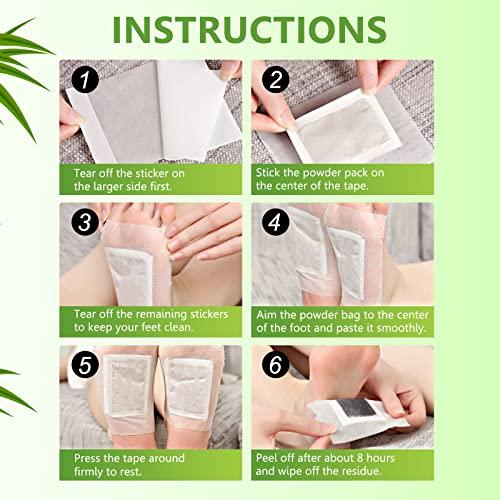 INSTRUCTIONS

1
Tear off the sticker on the larger side first.

2
Stick the powder pack on the center of the tape.

3
Tear off the remaining stickers to keep your feet clean.

4
Aim the powder bag to the center of the foot and paste it smoothly.

5
Press the tape around firmly to rest.

6
Peel off after about 8 hours and wipe off the residue.