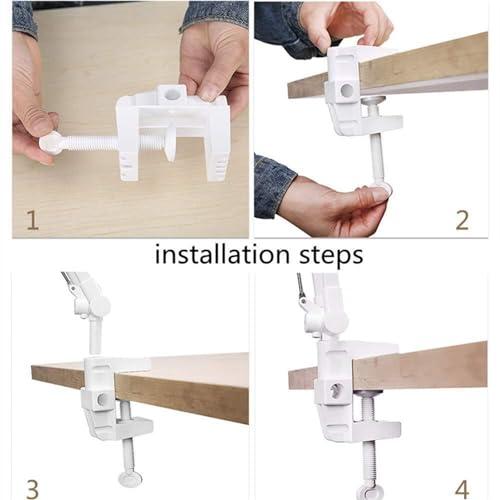 1

2

installation steps

3

4