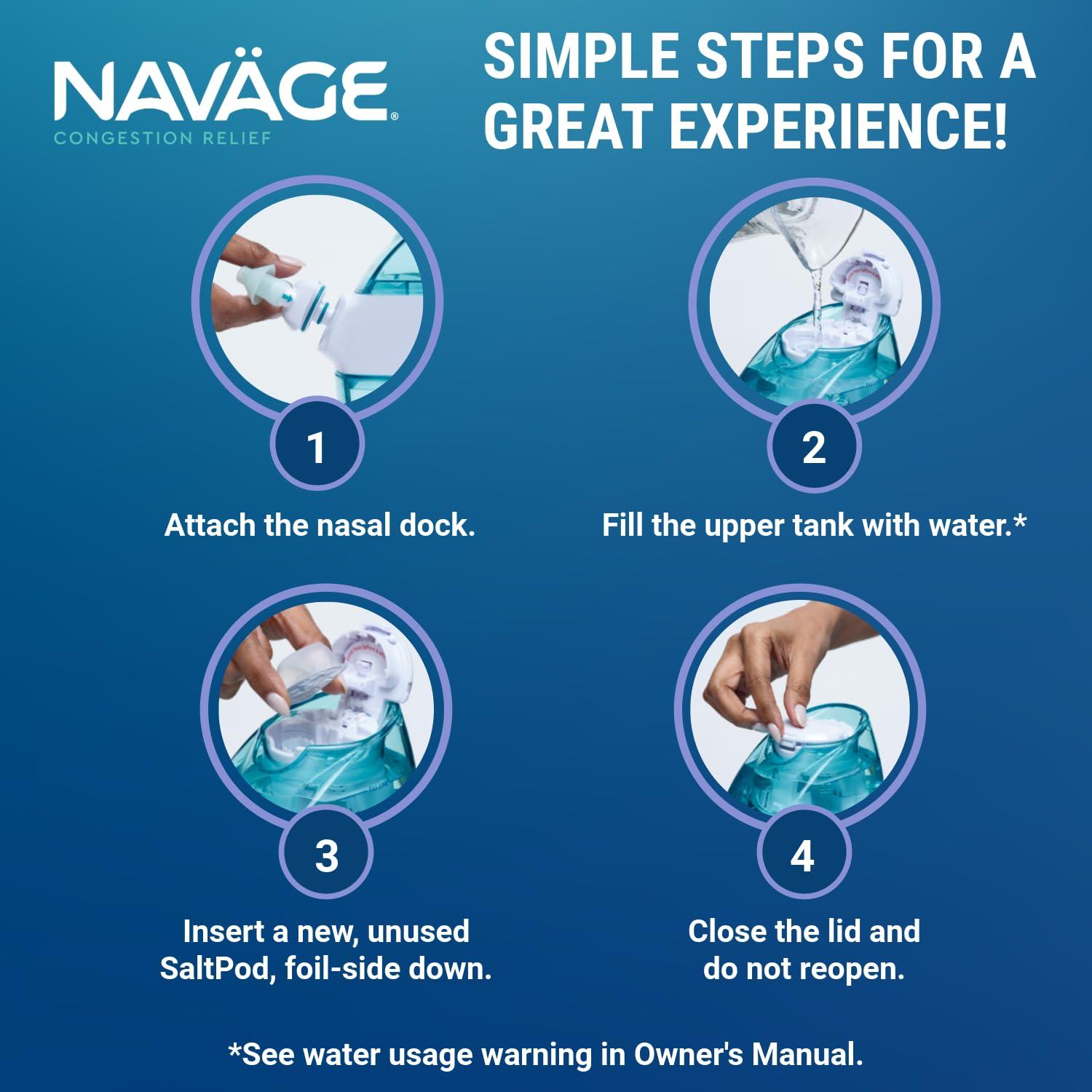 NAVÄGE®
CONGESTION RELIEF

SIMPLE STEPS FOR A GREAT EXPERIENCE!

1
Attach the nasal dock.

2
Fill the upper tank with water.*

3
Insert a new, unused SaltPod, foil-side down.

4
Close the lid and do not reopen.

*See water usage warning in Owner's Manual.