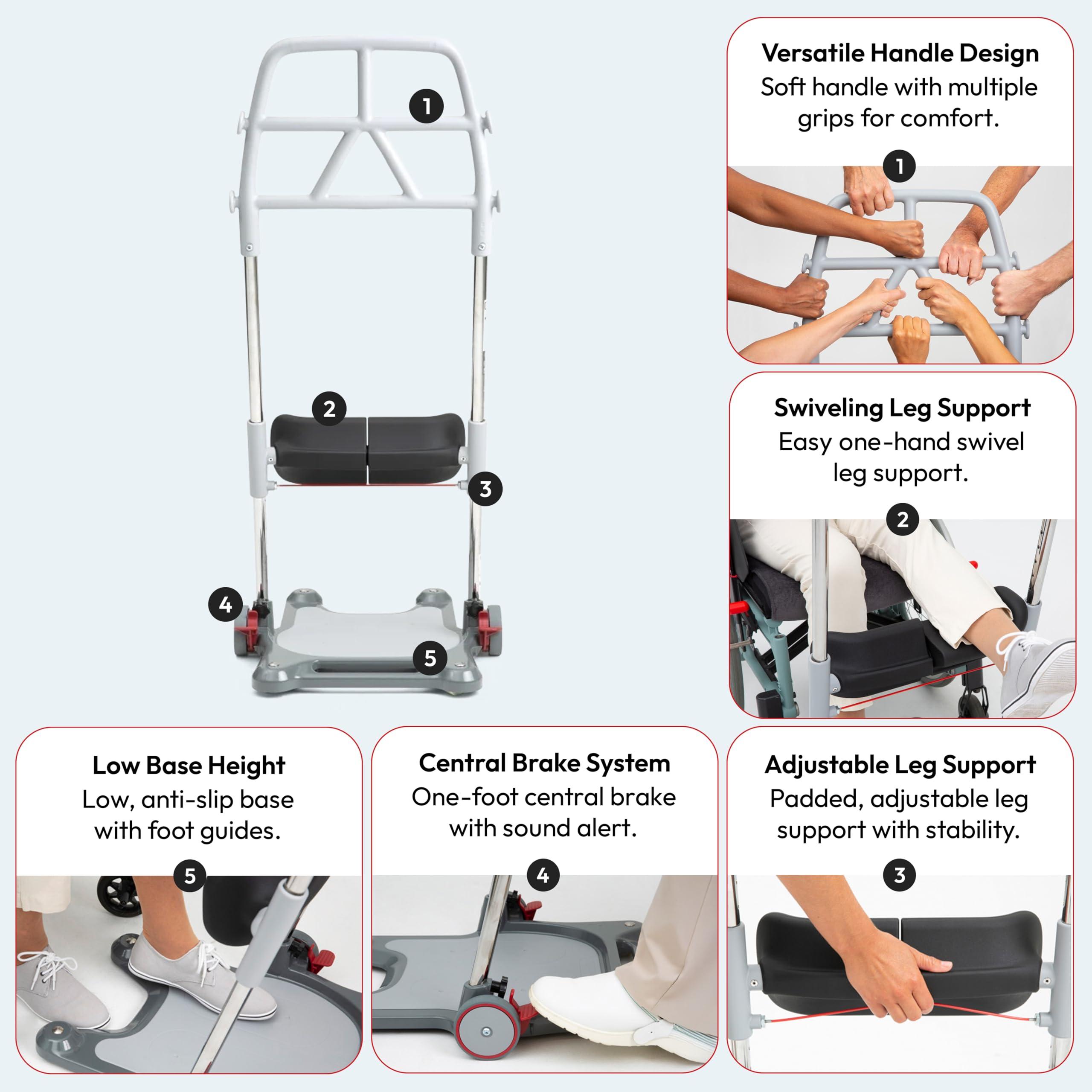 1

2

3

4

5

Versatile Handle Design
Soft handle with multiple grips for comfort.

1

Swiveling Leg Support
Easy one-hand swivel leg support.

2

Low Base Height
Low, anti-slip base with foot guides.

5

Central Brake System
One-foot central brake with sound alert.

4

Adjustable Leg Support
Padded, adjustable leg support with stability.

3