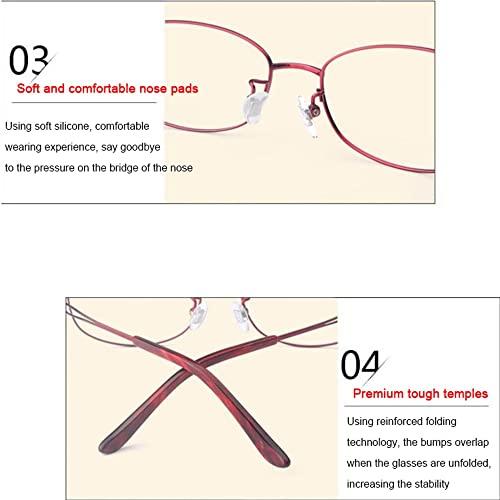 03
Soft and comfortable nose pads

Using soft silicone, comfortable wearing experience, say goodbye to the pressure on the bridge of the nose

04
Premium tough temples

Using reinforced folding technology, the bumps overlap when the glasses are unfolded, increasing the stability