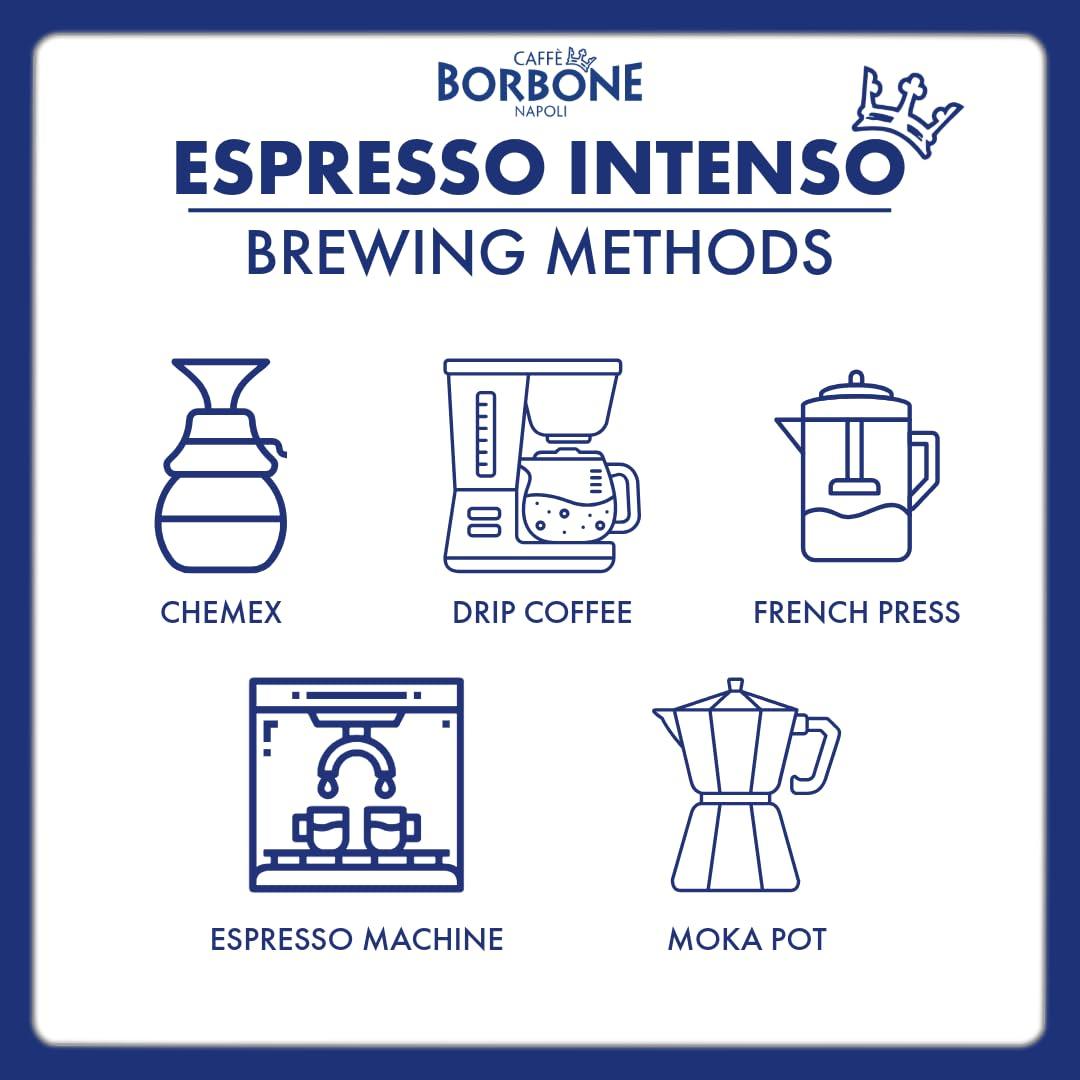 CAFFÈ
BORBONE
NAPOLI

ESPRESSO INTENSO

BREWING METHODS

CHEMEX

DRIP COFFEE

FRENCH PRESS

ESPRESSO MACHINE

MOKA POT