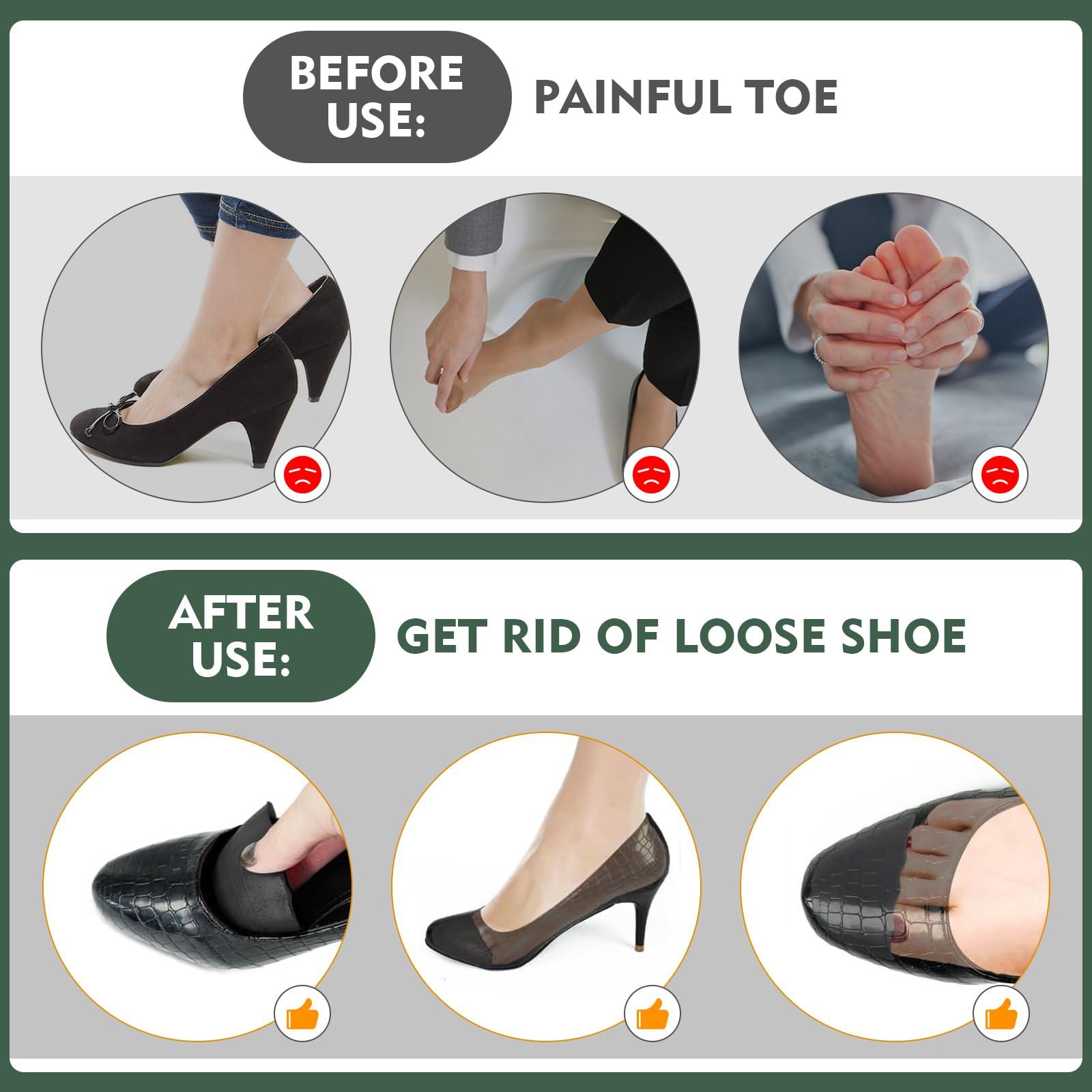 BEFORE USE:

PAINFUL TOE

AFTER USE:

GET RID OF LOOSE SHOE