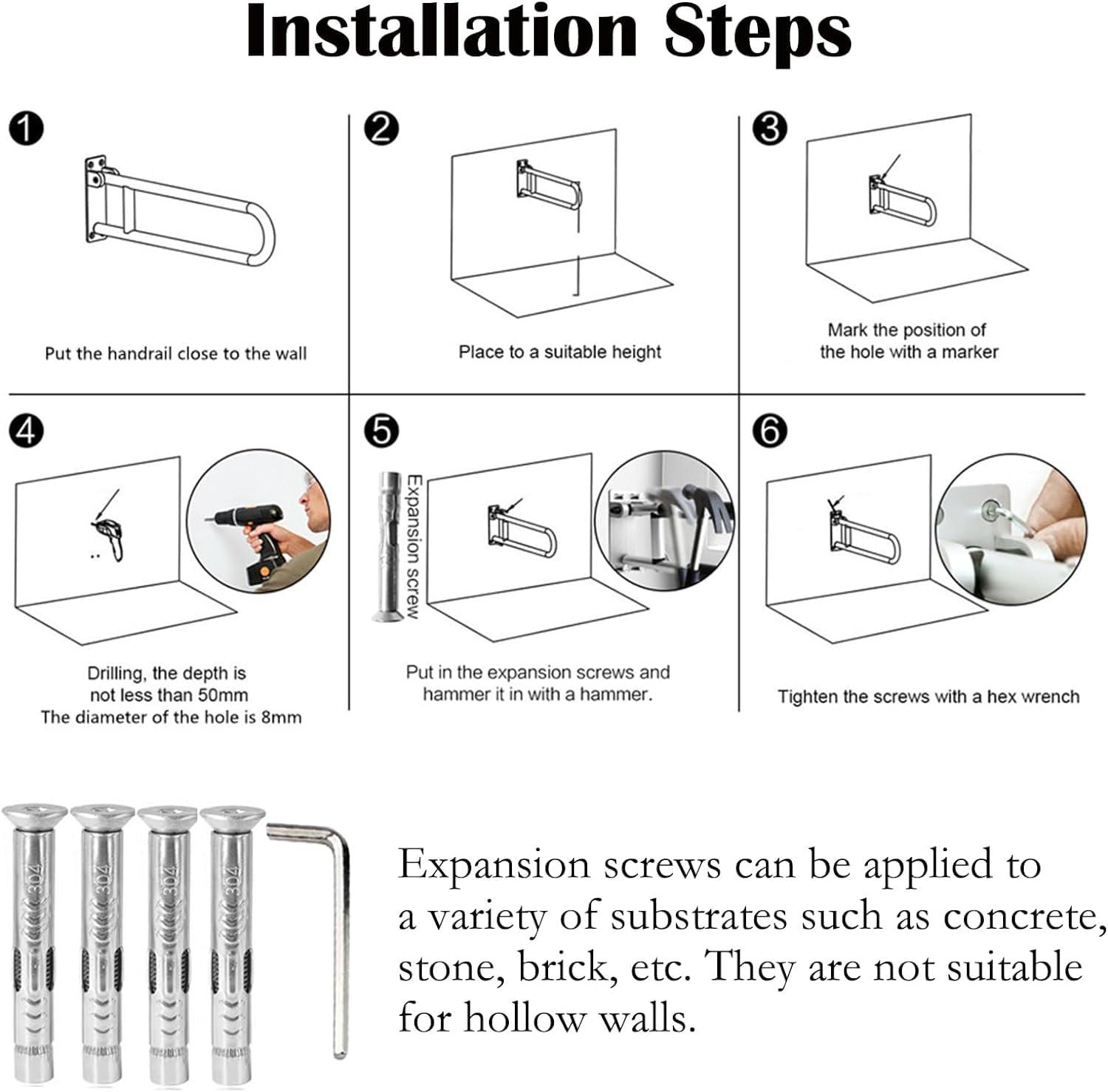 Installation Steps

❶
Put the handrail close to the wall

❷
Place to a suitable height

❸
Mark the position of the hole with a marker

❹
Drilling, the depth is not less than 50mm
The diameter of the hole is 8mm

❺
Expansion screw
Put in the expansion screws and hammer it in with a hammer.

❻
Tighten the screws with a hex wrench

304
304
304
304

Expansion screws can be applied to a variety of substrates such as concrete, stone, brick, etc. They are not suitable for hollow walls.