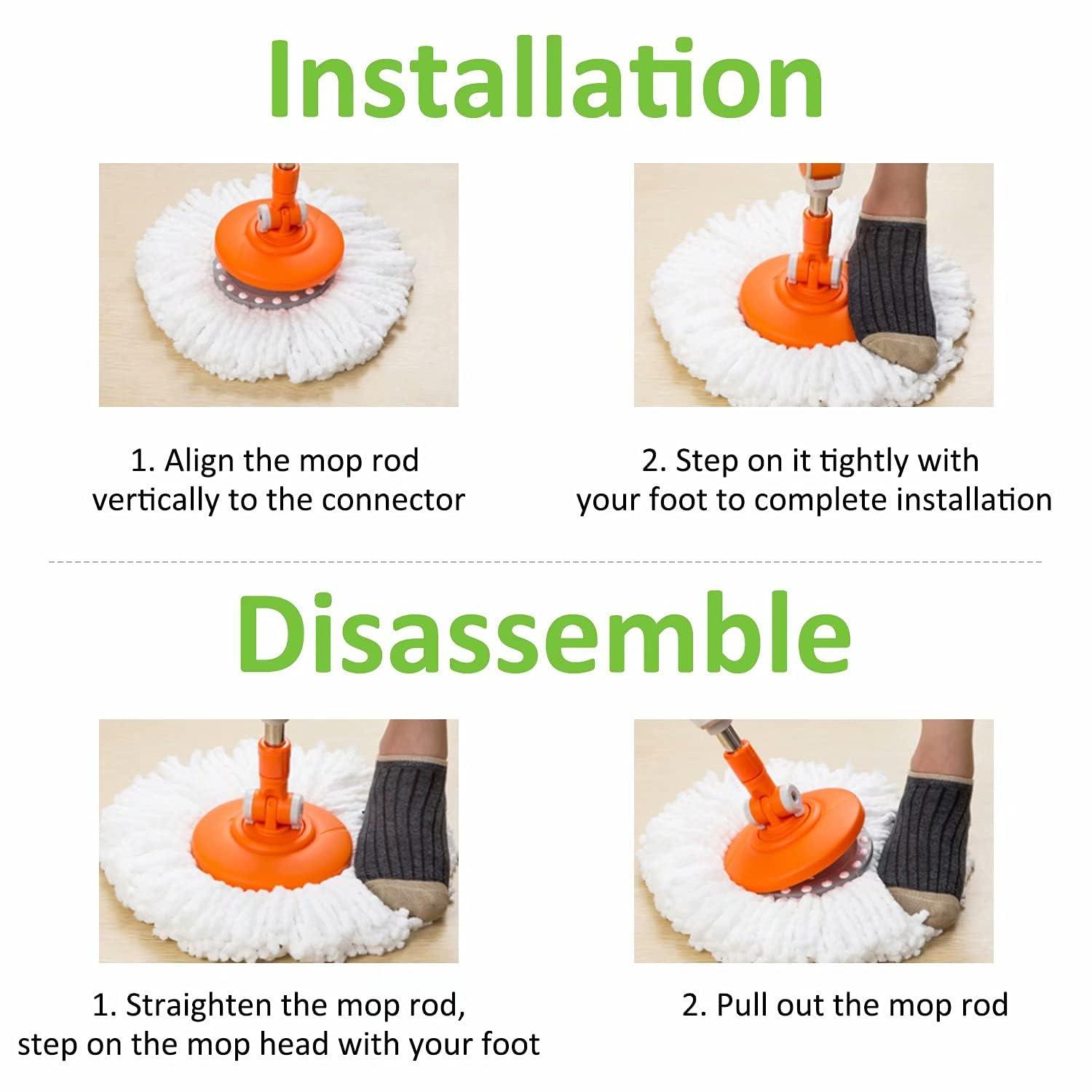 Installation

1. Align the mop rod vertically to the connector

2. Step on it tightly with your foot to complete installation

Disassemble

1. Straighten the mop rod, step on the mop head with your foot

2. Pull out the mop rod