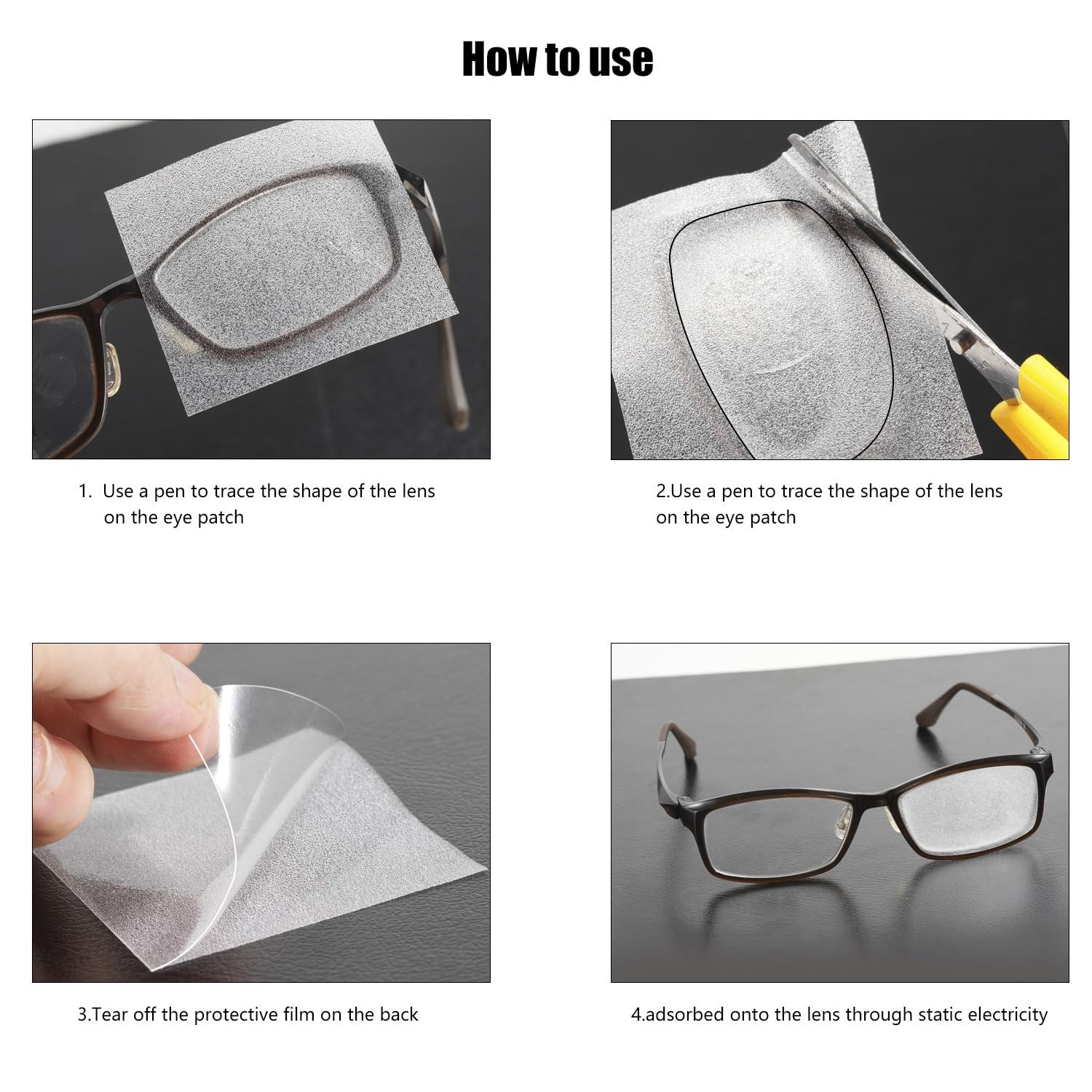 How to use

1. Use a pen to trace the shape of the lens on the eye patch

2.Use a pen to trace the shape of the lens on the eye patch

3.Tear off the protective film on the back

4.adsorbed onto the lens through static electricity