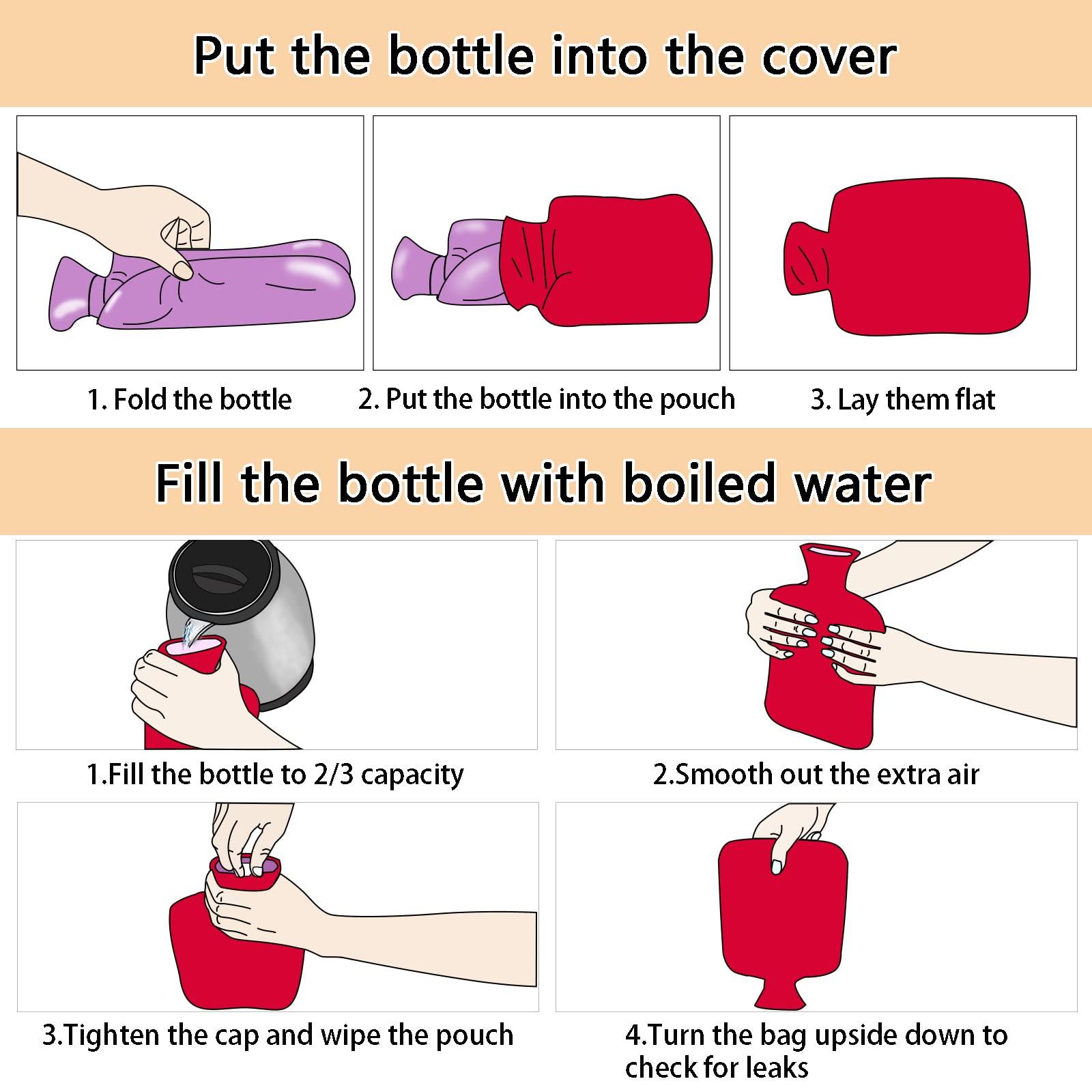 Put the bottle into the cover

1. Fold the bottle

2. Put the bottle into the pouch

3. Lay them flat

Fill the bottle with boiled water

1.Fill the bottle to 2/3 capacity

2.Smooth out the extra air

3.Tighten the cap and wipe the pouch

4.Turn the bag upside down to check for leaks