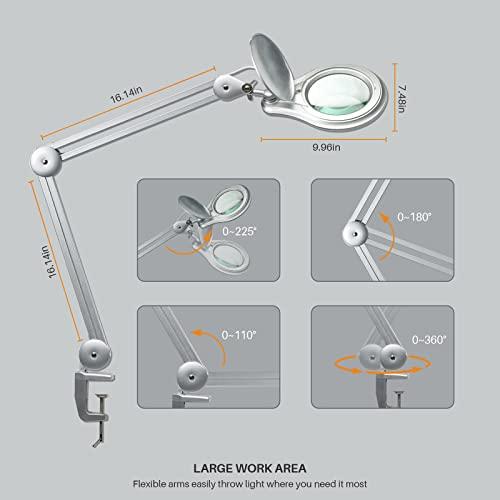 16.14in

7.48in

9.96in

16.14in

0~225°

0~180°

0~110°

0~360°

LARGE WORK AREA

Flexible arms easily throw light where you need it most