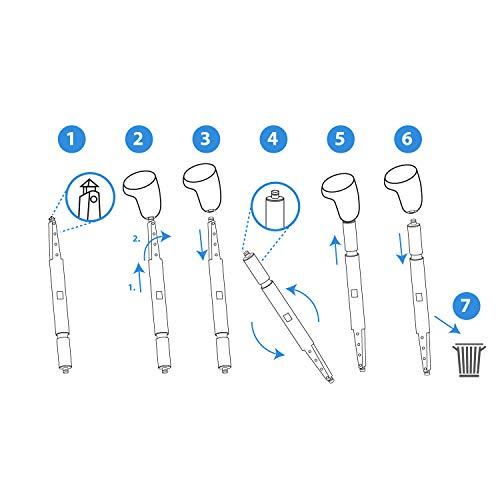 1
2
2.
1.
3
4
5
6
7