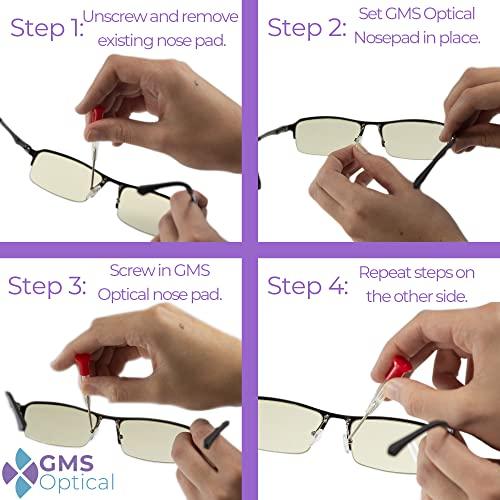 Step 1: Unscrew and remove existing nose pad.

Step 2: Set GMS Optical Nosepad in place.

Step 3: Screw in GMS Optical nose pad.

Step 4: Repeat steps on the other side.

GMS Optical