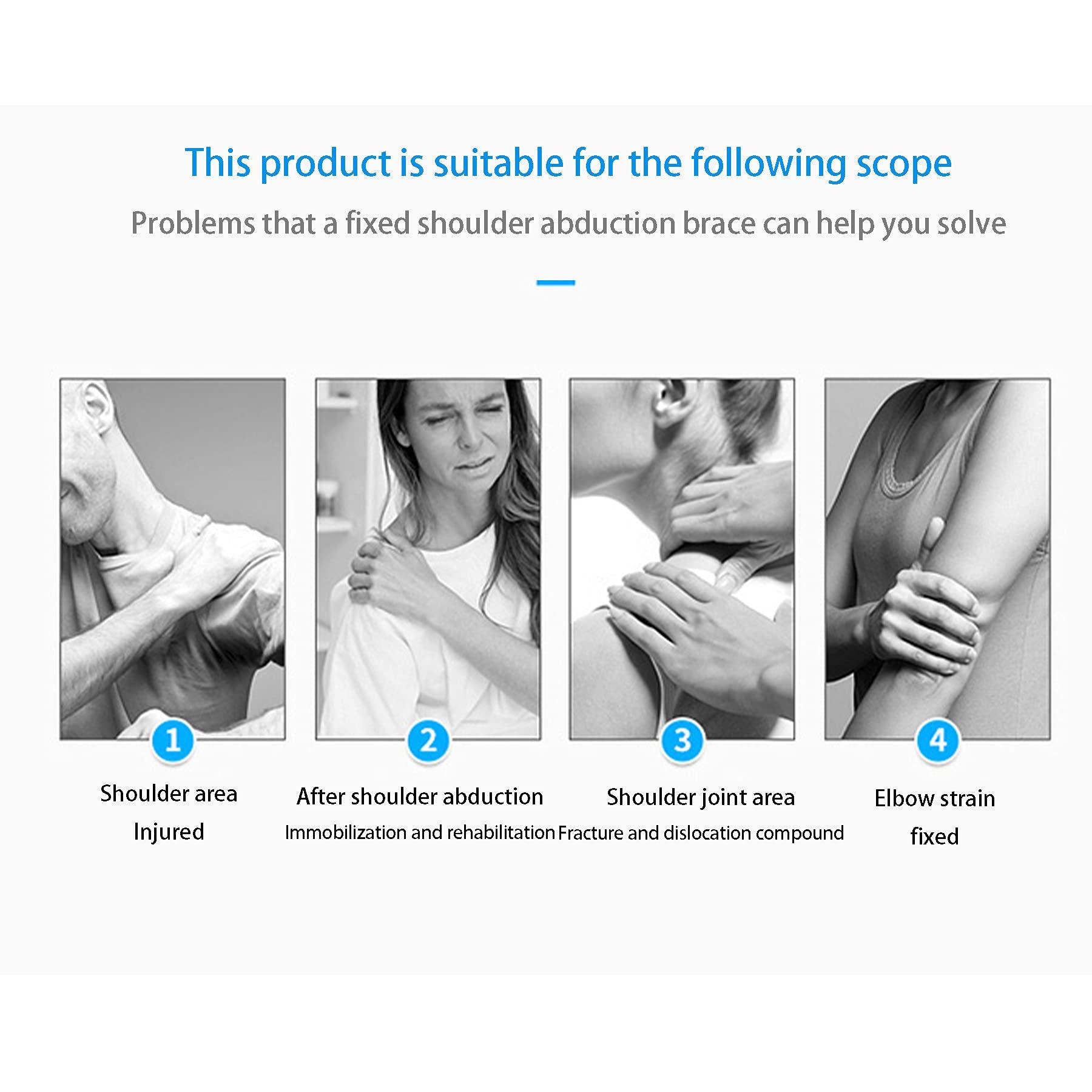 This product is suitable for the following scope

Problems that a fixed shoulder abduction brace can help you solve

1
Shoulder area
Injured

2
After shoulder abduction
Immobilization and rehabilitation

3
Shoulder joint area
Fracture and dislocation compound

4
Elbow strain
fixed