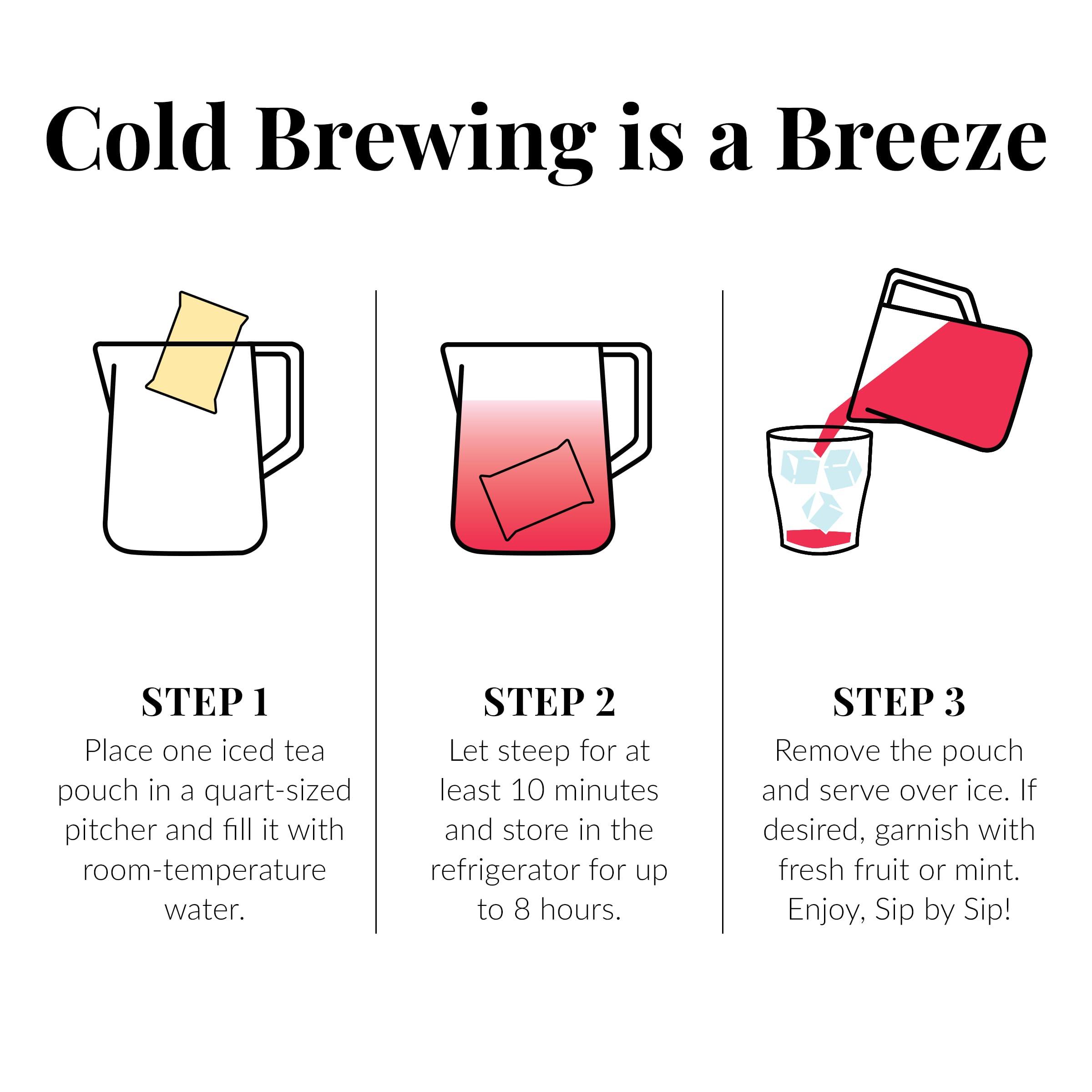 Cold Brewing is a Breeze

STEP 1
Place one iced tea pouch in a quart-sized pitcher and fill it with room-temperature water.

STEP 2
Let steep for at least 10 minutes and store in the refrigerator for up to 8 hours.

STEP 3
Remove the pouch and serve over ice. If desired, garnish with fresh fruit or mint. Enjoy, Sip by Sip!