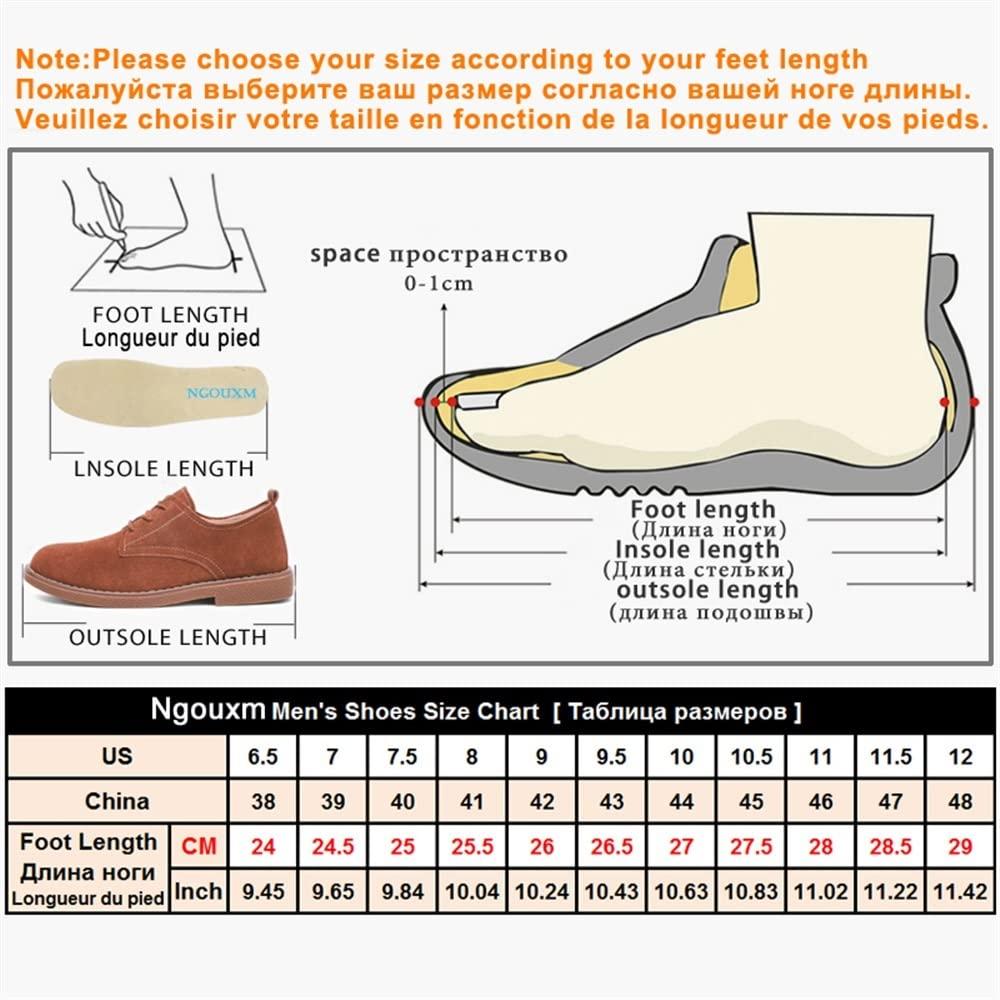 Note:Please choose your size according to your feet length
Пожалуйста выберите ваш размер согласно вашей ноге длины.
Veuillez choisir votre taille en fonction de la longueur de vos pieds.

FOOT LENGTH
Longueur du pied

NGOUXM

LNSOLE LENGTH

OUTSOLE LENGTH

space пространство
0-1cm

Foot length
(Длина ноги)
Insole length
(Длина стельки)
outsole length
(длина подошвы)

Ngouxm Men's Shoes Size Chart [ Таблица размеров ]

| US | | 6.5 | 7 | 7.5 | 8 | 9 | 9.5 | 10 | 10.5 | 11 | 11.5 | 12 |
|---|---|---|---|---|---|---|---|---|---|---|---|---|
| China | | 38 | 39 | 40 | 41 | 42 | 43 | 44 | 45 | 46 | 47 | 48 |
| Foot Length Длина ноги Longueur du pied | CM | 24 | 24.5 | 25 | 25.5 | 26 | 26.5 | 27 | 27.5 | 28 | 28.5 | 29 |
| | Inch | 9.45 | 9.65 | 9.84 | 10.04 | 10.24 | 10.43 | 10.63 | 10.83 | 11.02 | 11.22 | 11.42 |