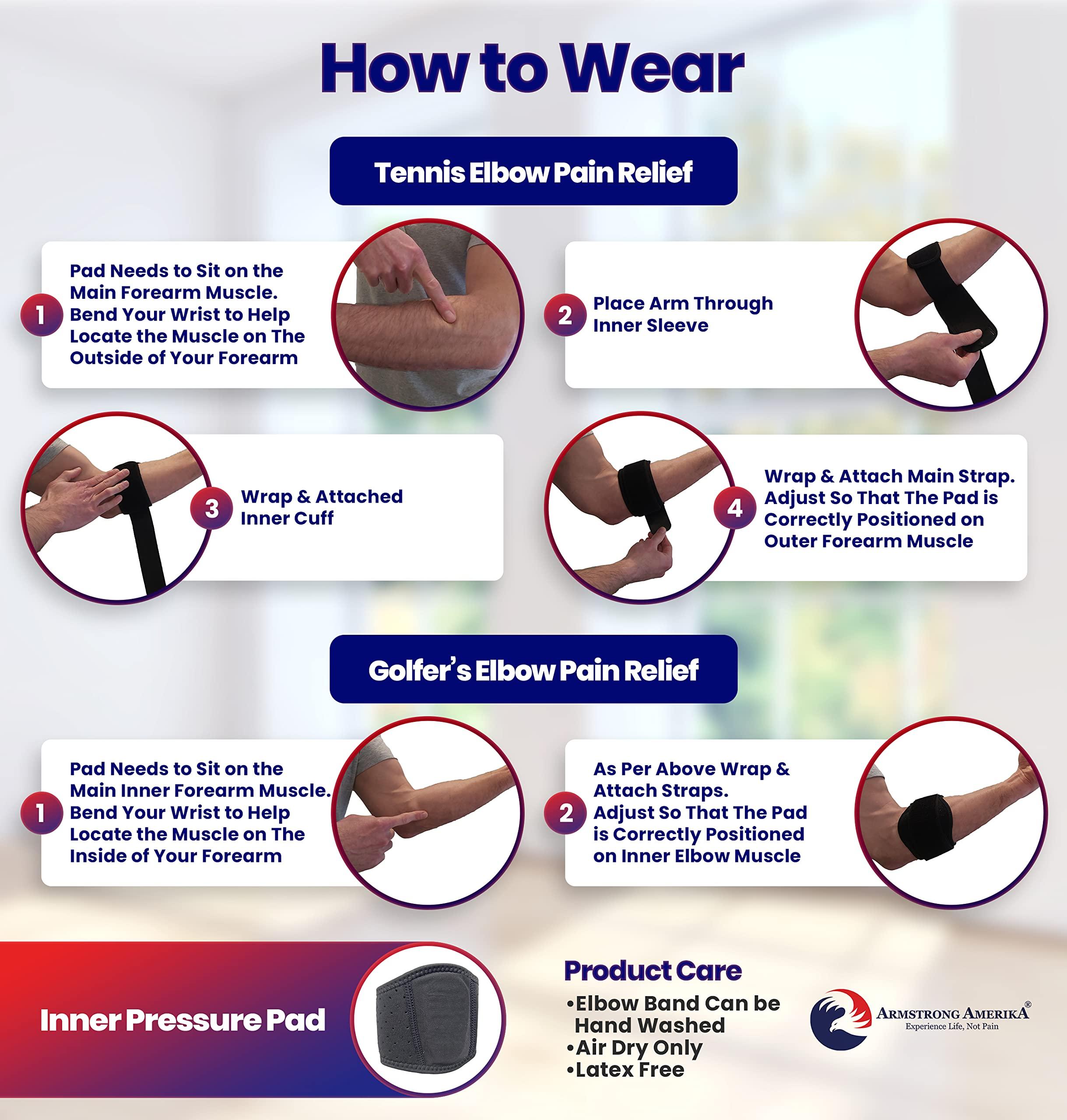 How to Wear

Tennis Elbow Pain Relief

1 Pad Needs to Sit on the Main Forearm Muscle. Bend Your Wrist to Help Locate the Muscle on The Outside of Your Forearm

2 Place Arm Through Inner Sleeve

3 Wrap & Attached Inner Cuff

4 Wrap & Attach Main Strap. Adjust So That The Pad is Correctly Positioned on Outer Forearm Muscle

Golfer's Elbow Pain Relief

1 Pad Needs to Sit on the Main Inner Forearm Muscle. Bend Your Wrist to Help Locate the Muscle on The Inside of Your Forearm

2 As Per Above Wrap & Attach Straps. Adjust So That The Pad is Correctly Positioned on Inner Elbow Muscle

Inner Pressure Pad

Product Care
•Elbow Band Can be Hand Washed
•Air Dry Only
•Latex Free

ARMSTRONG AMERIKA®
Experience Life, Not Pain