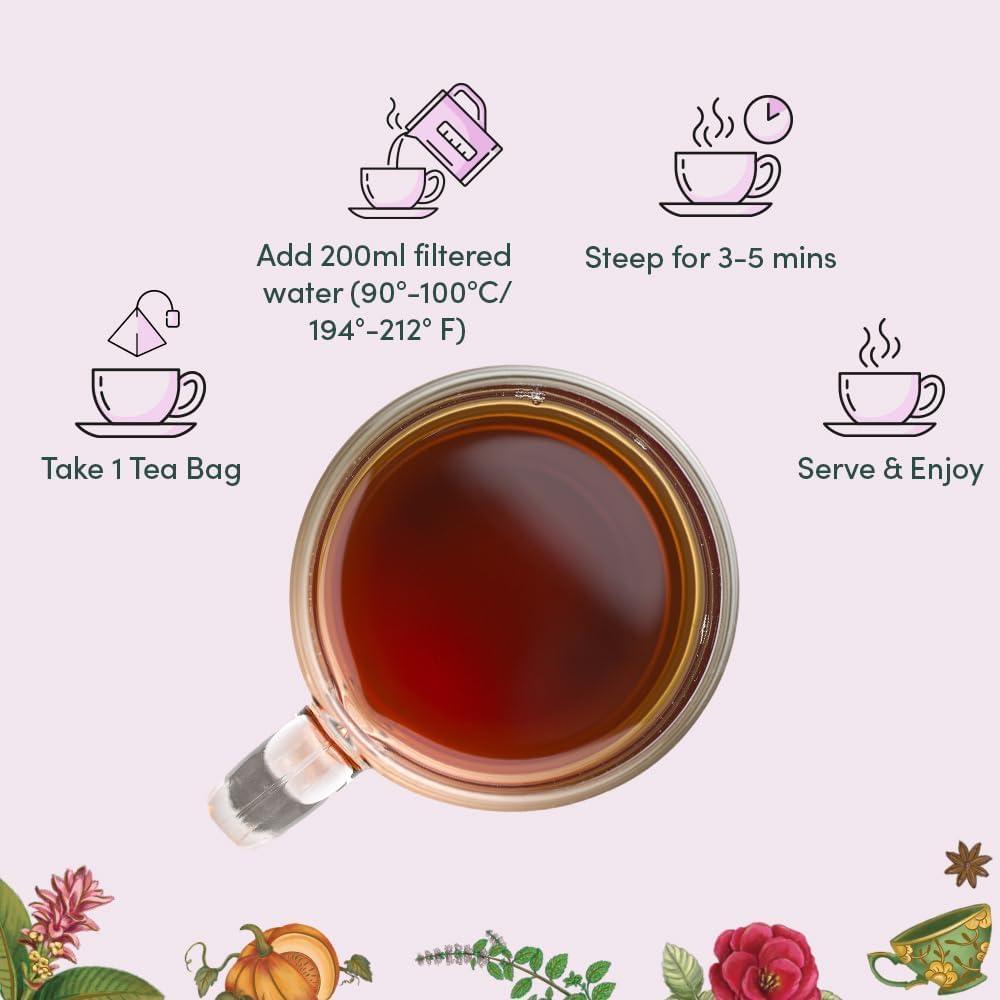 Take 1 Tea Bag

Add 200ml filtered water (90°-100°C/ 194°-212° F)

Steep for 3-5 mins

Serve & Enjoy