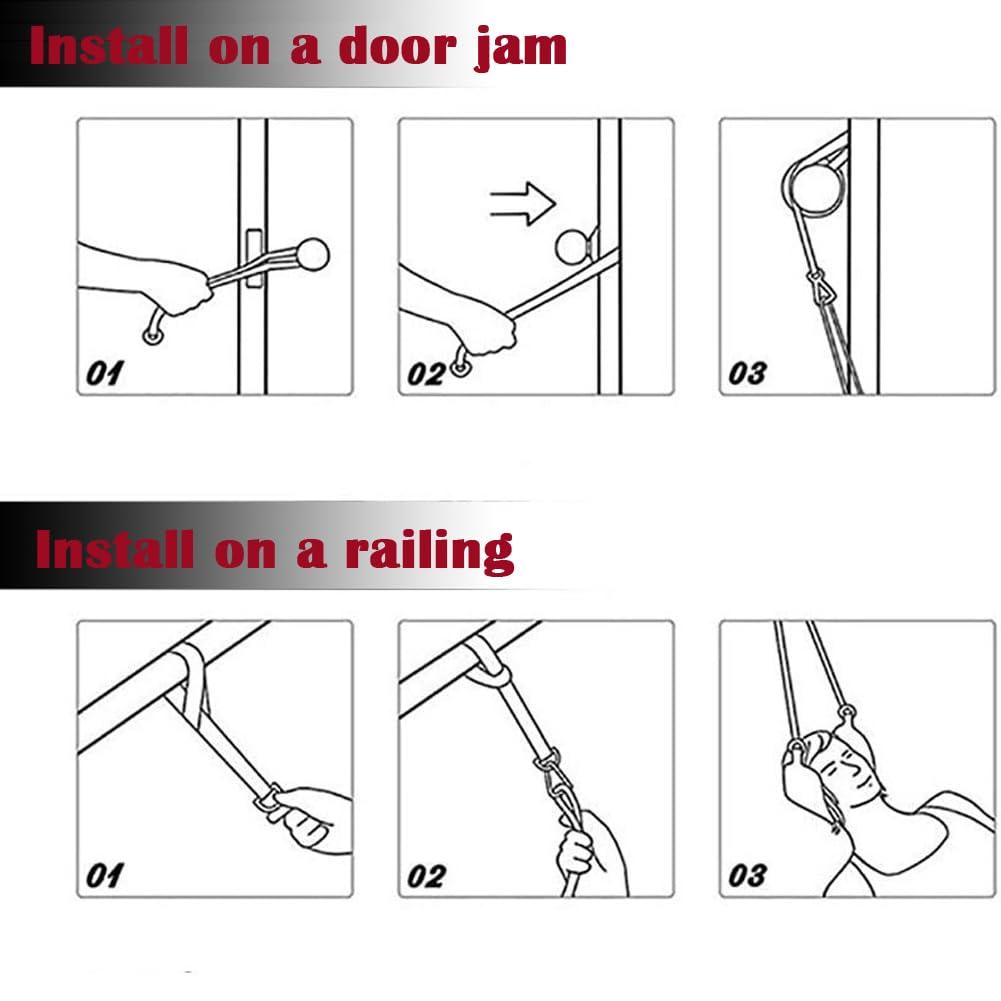 Install on a door jam

01

02

03

Install on a railing

01

02

03